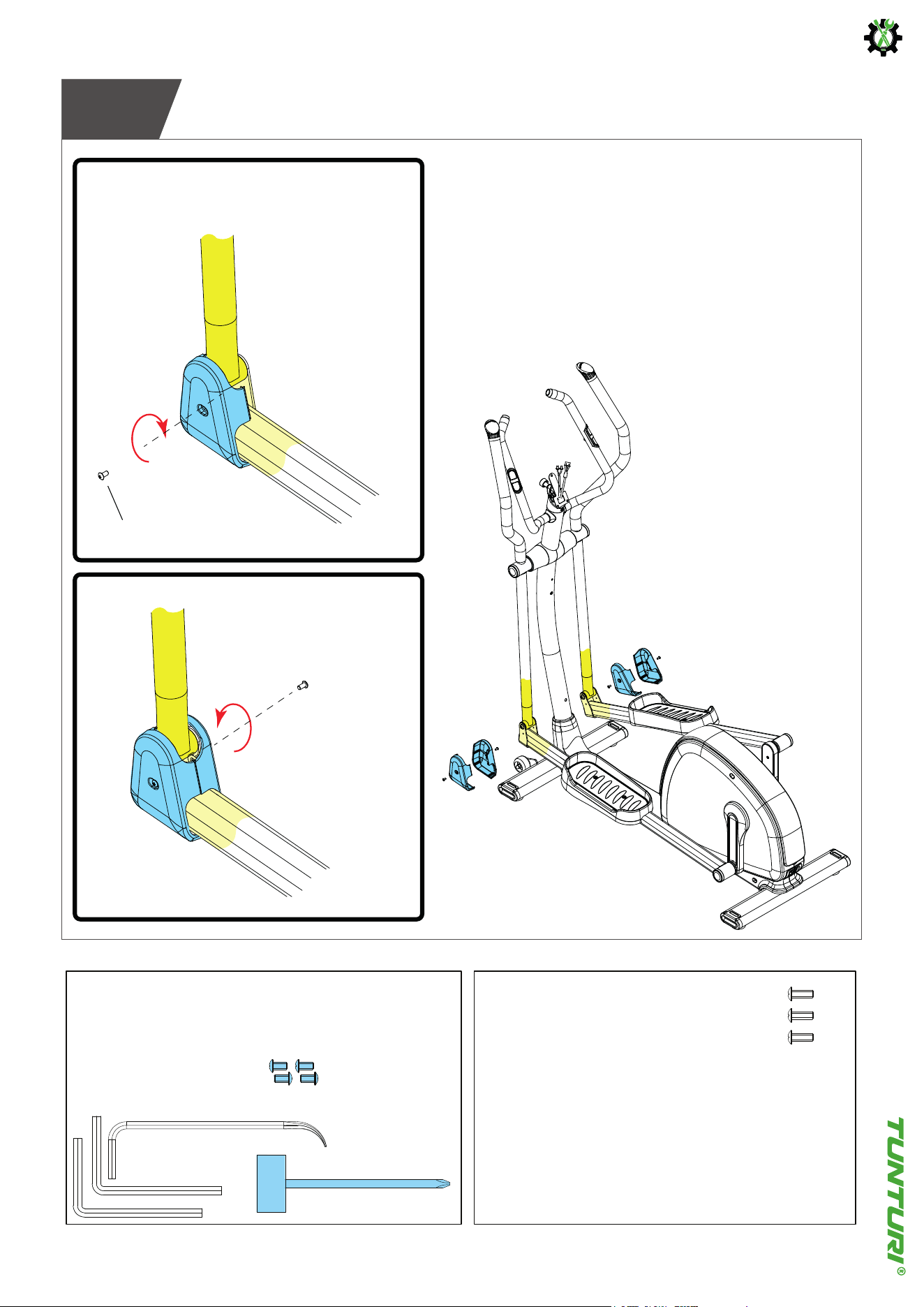 TUNTURI®