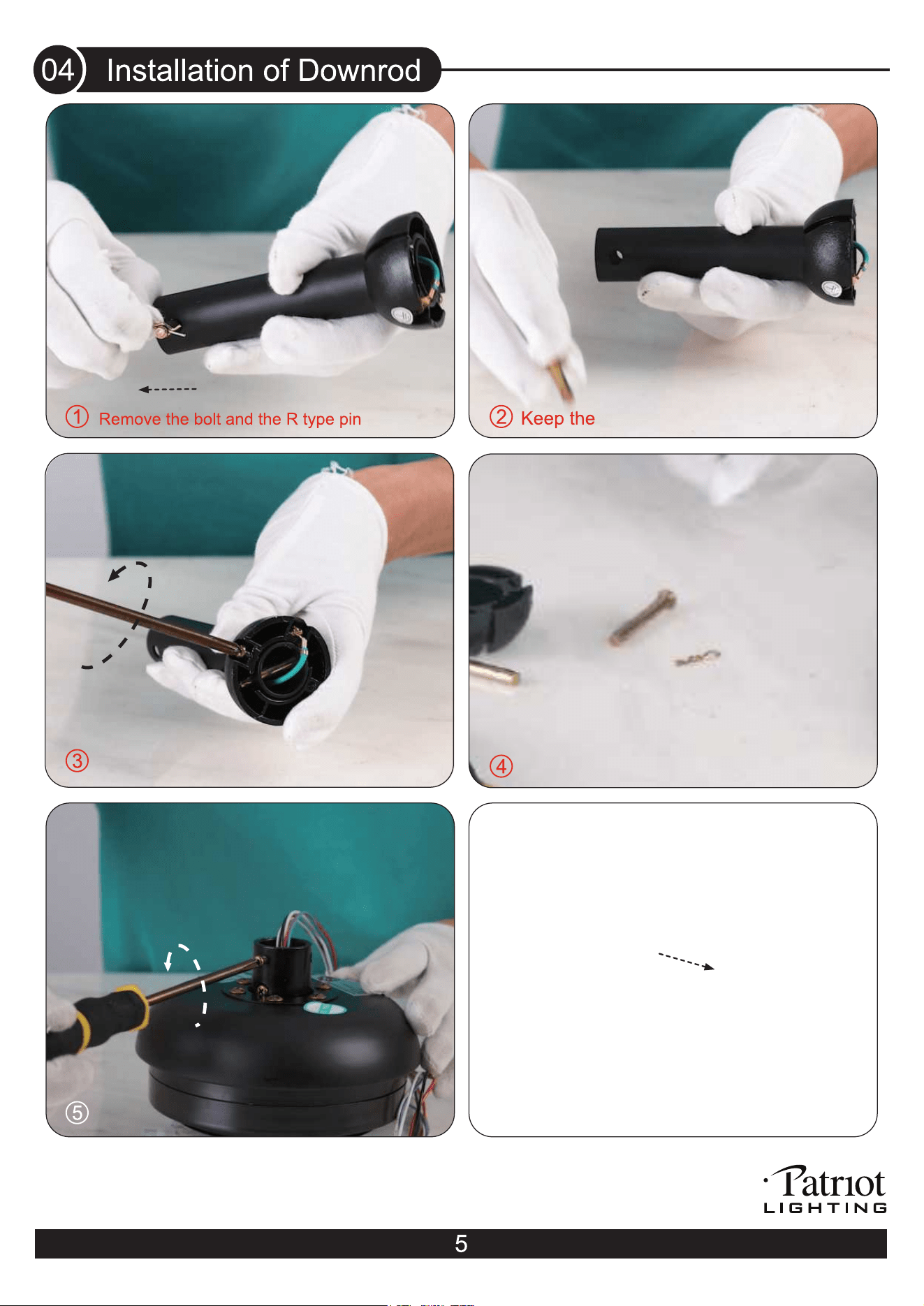 04 Installation of Downrod

① Remove the bolt and the R type pin

② Keep the

③

④

⑤

Patriot
LIGHTING

5