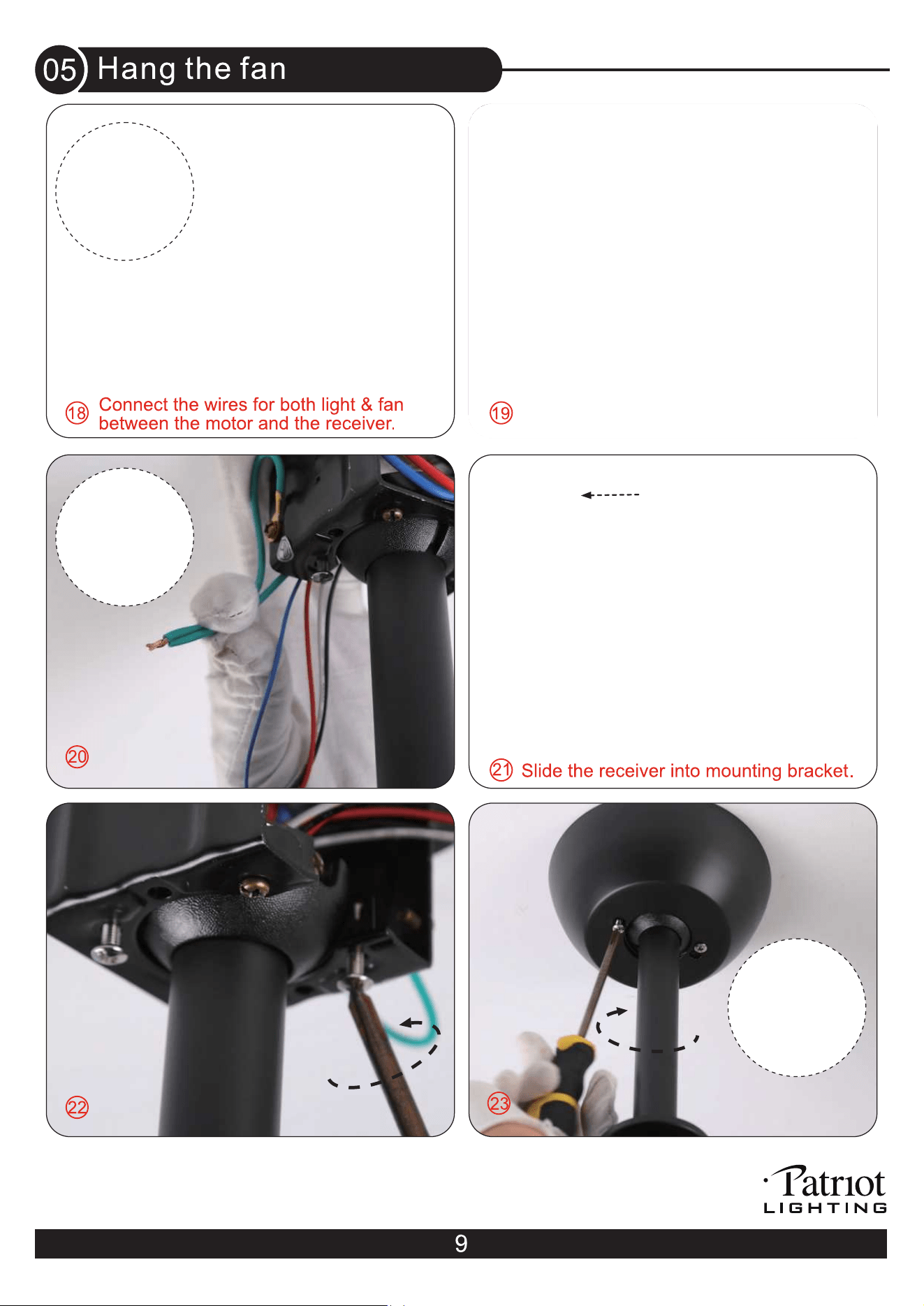 05 Hang the fan

⑱ Connect the wires for both light & fan between the motor and the receiver.

⑲

⑳

㉑ Slide the receiver into mounting bracket.

㉒

㉓

Patriot LIGHTING

9