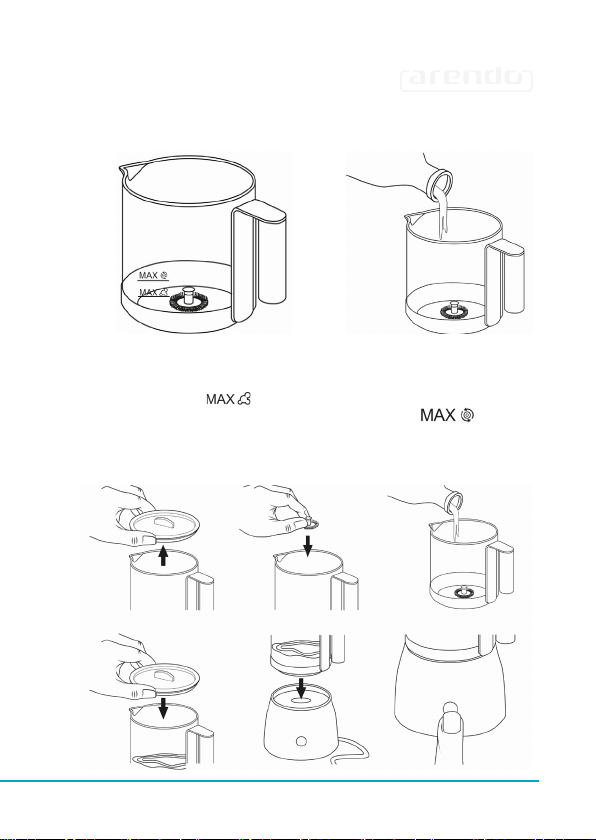 arendo

MAX
MAX

MAX

MAX