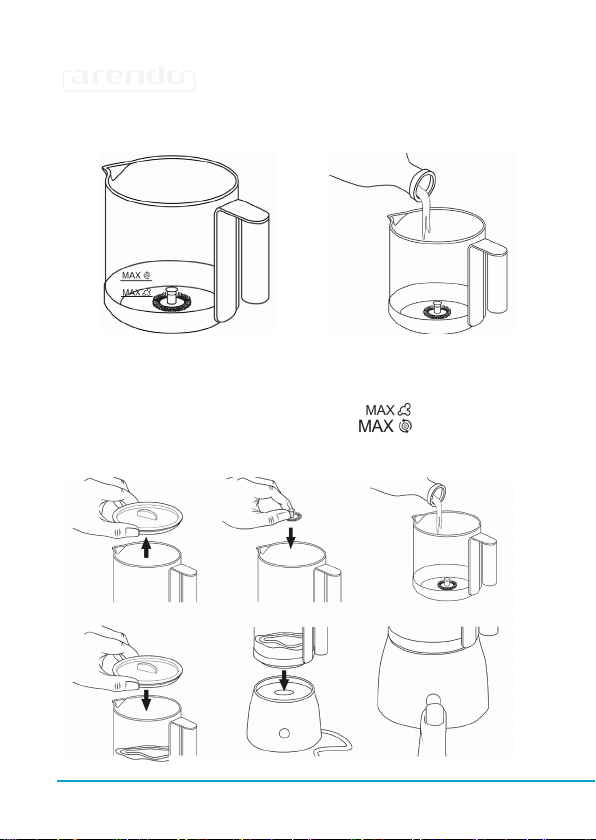 arendo

MAX
MAX

MAX
MAX