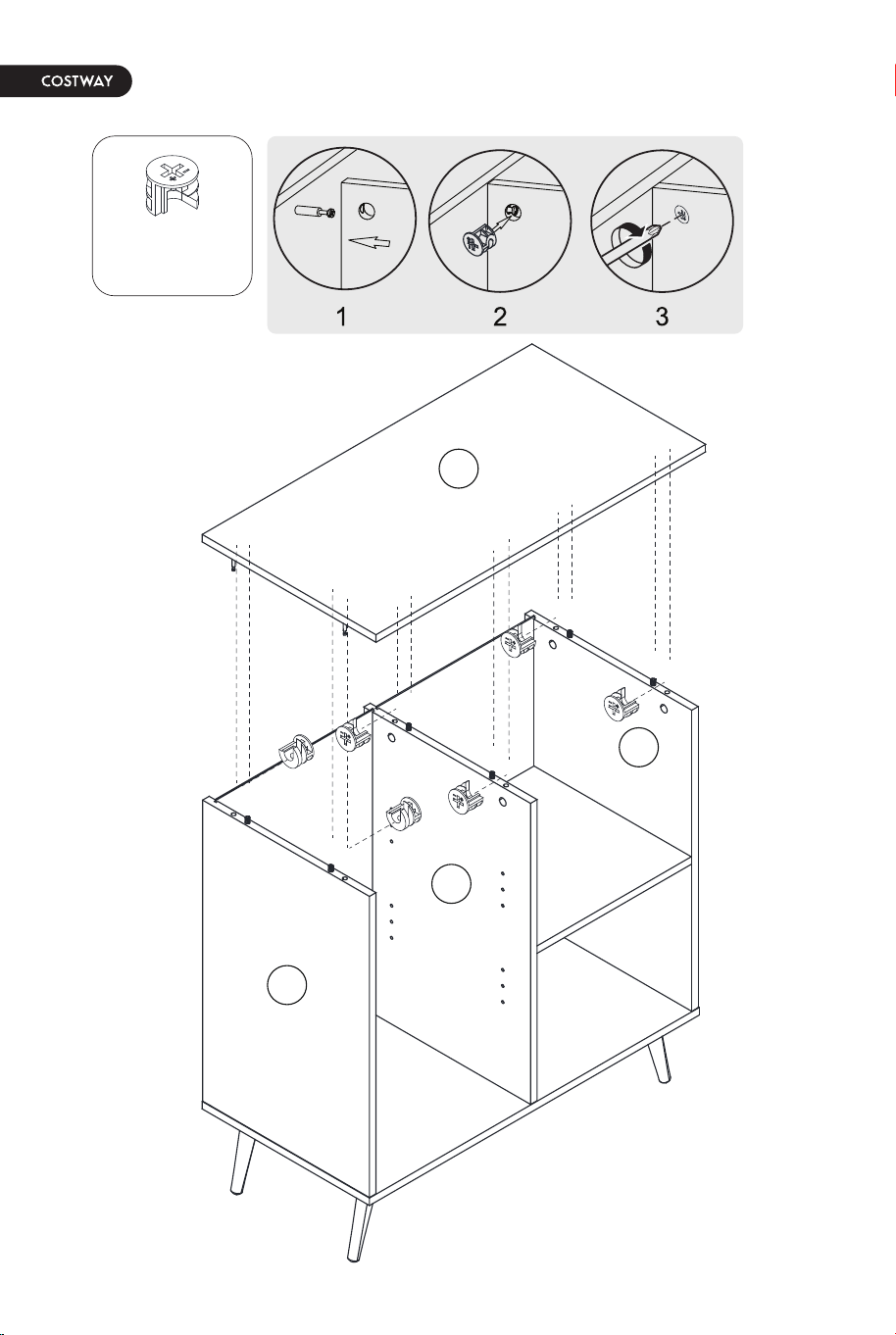 COSTWAY

1

2

3