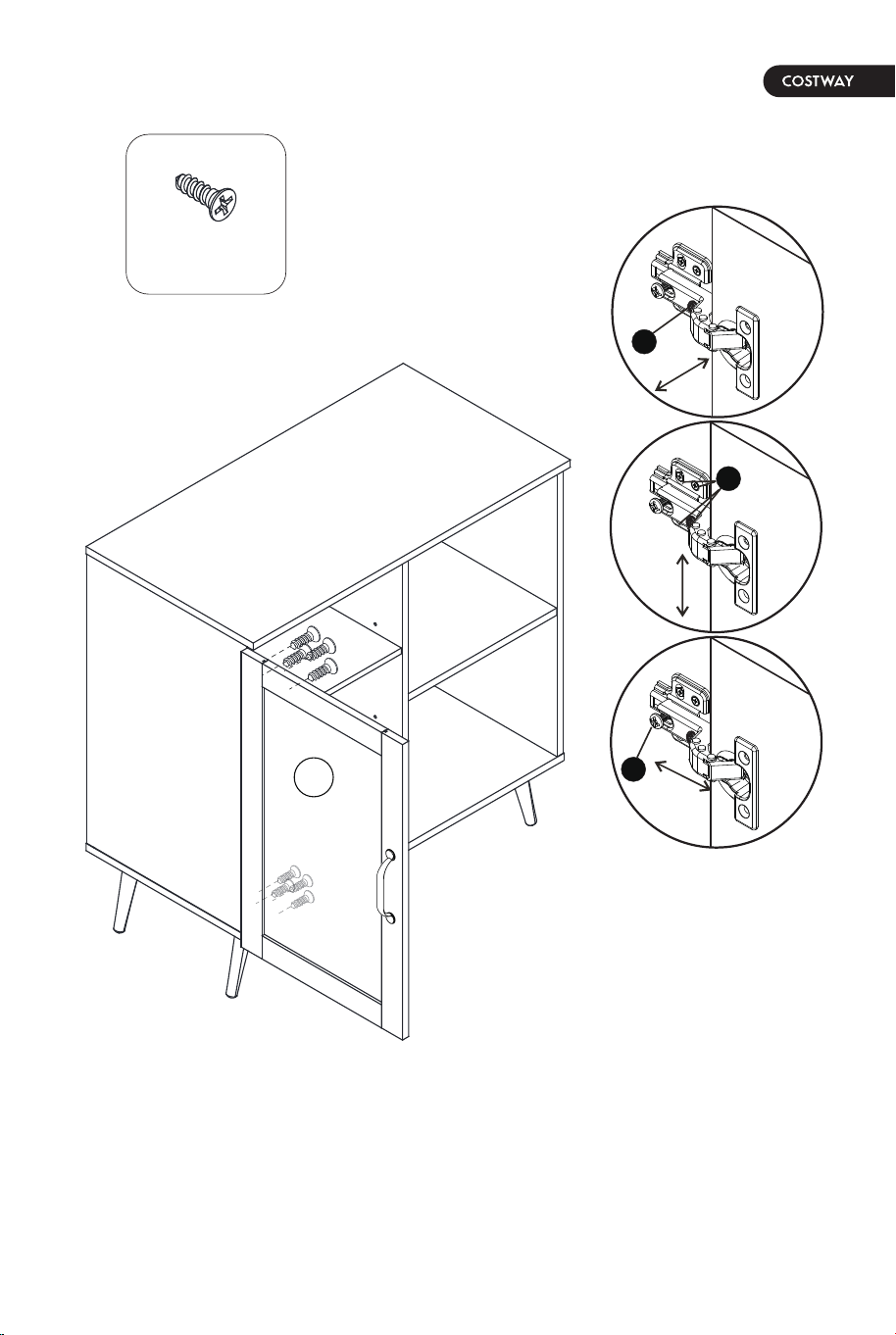 COSTWAY