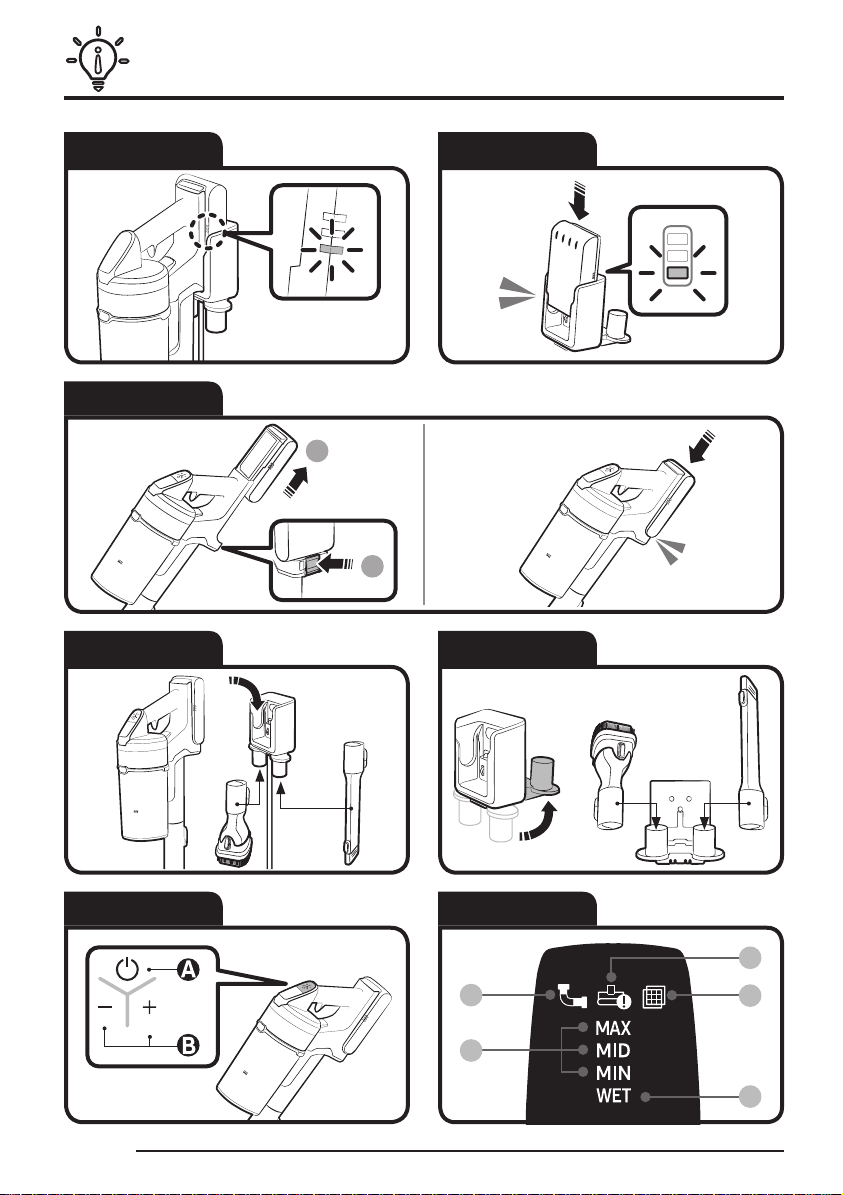 A

B

MAX
MID
MIN
WET