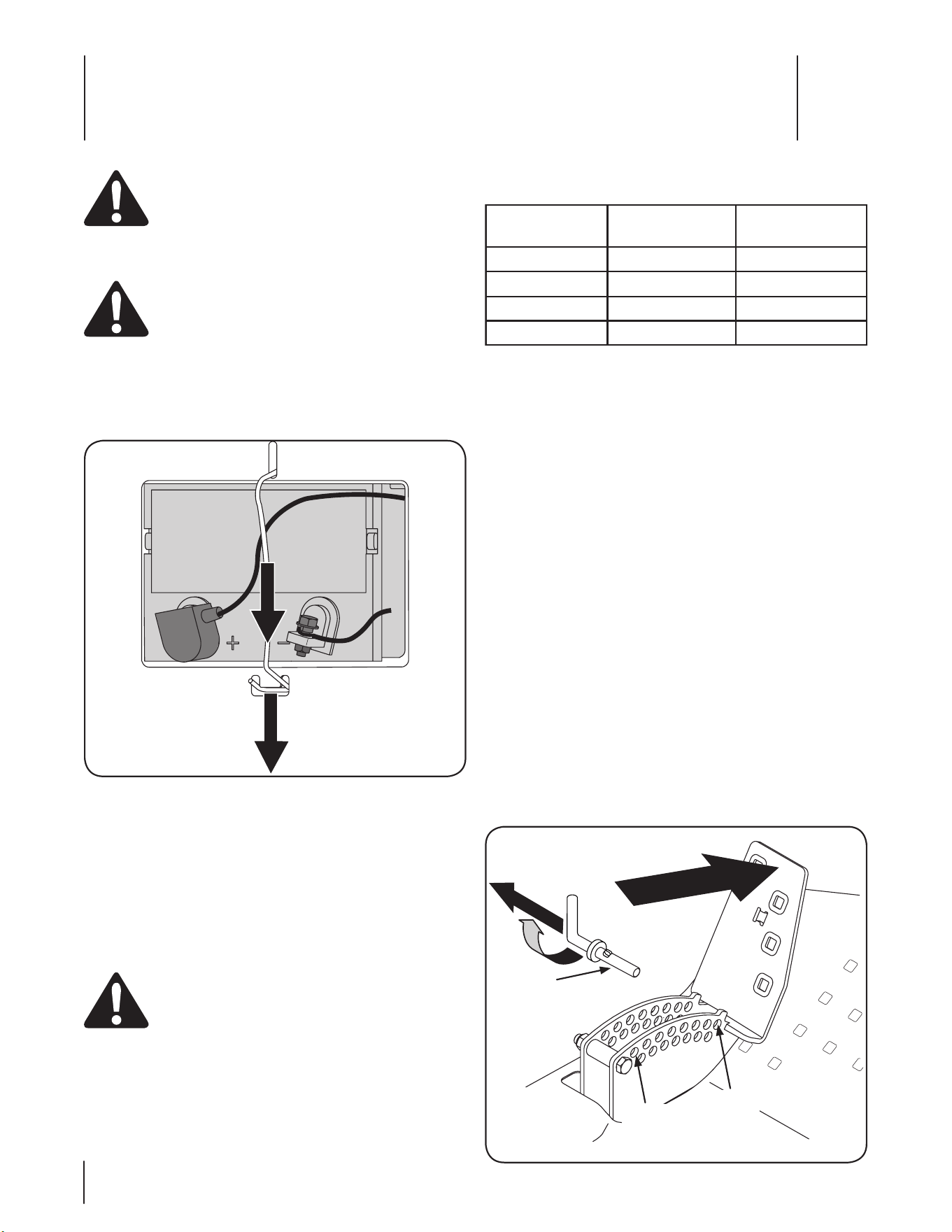 +
−