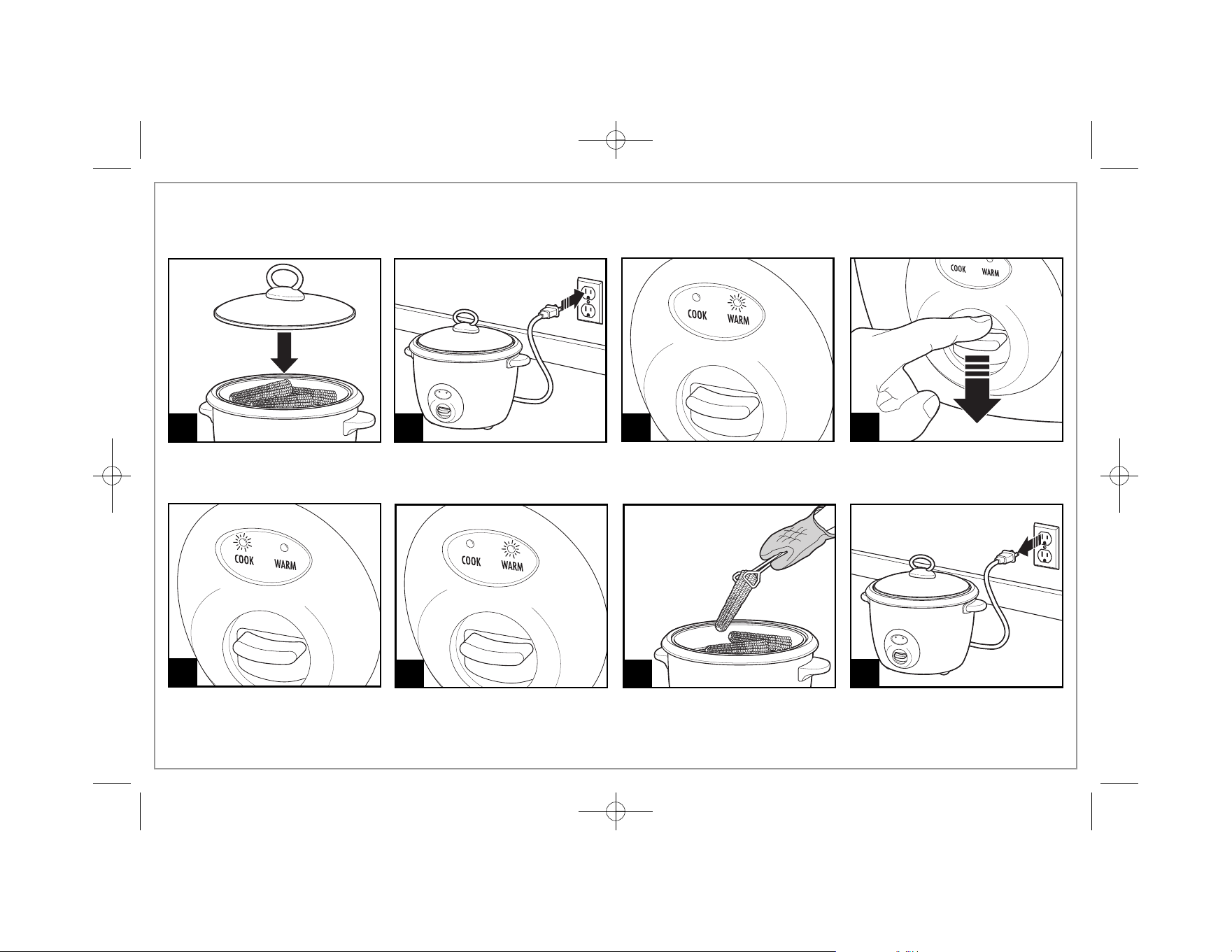 COOK WARM

COOK WARM

COOK WARM

COOK WARM