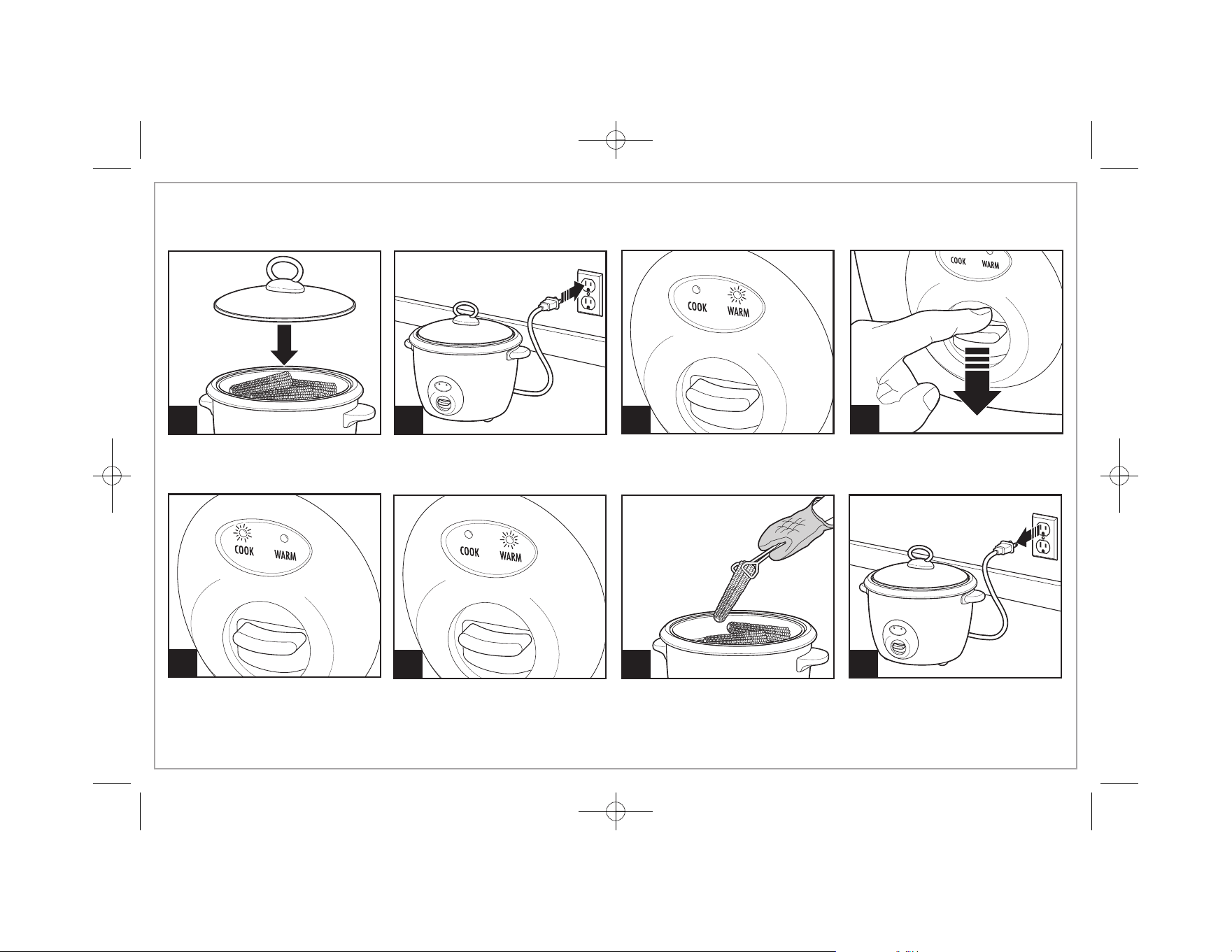 COOK WARM

COOK WARM

COOK WARM

COOK WARM