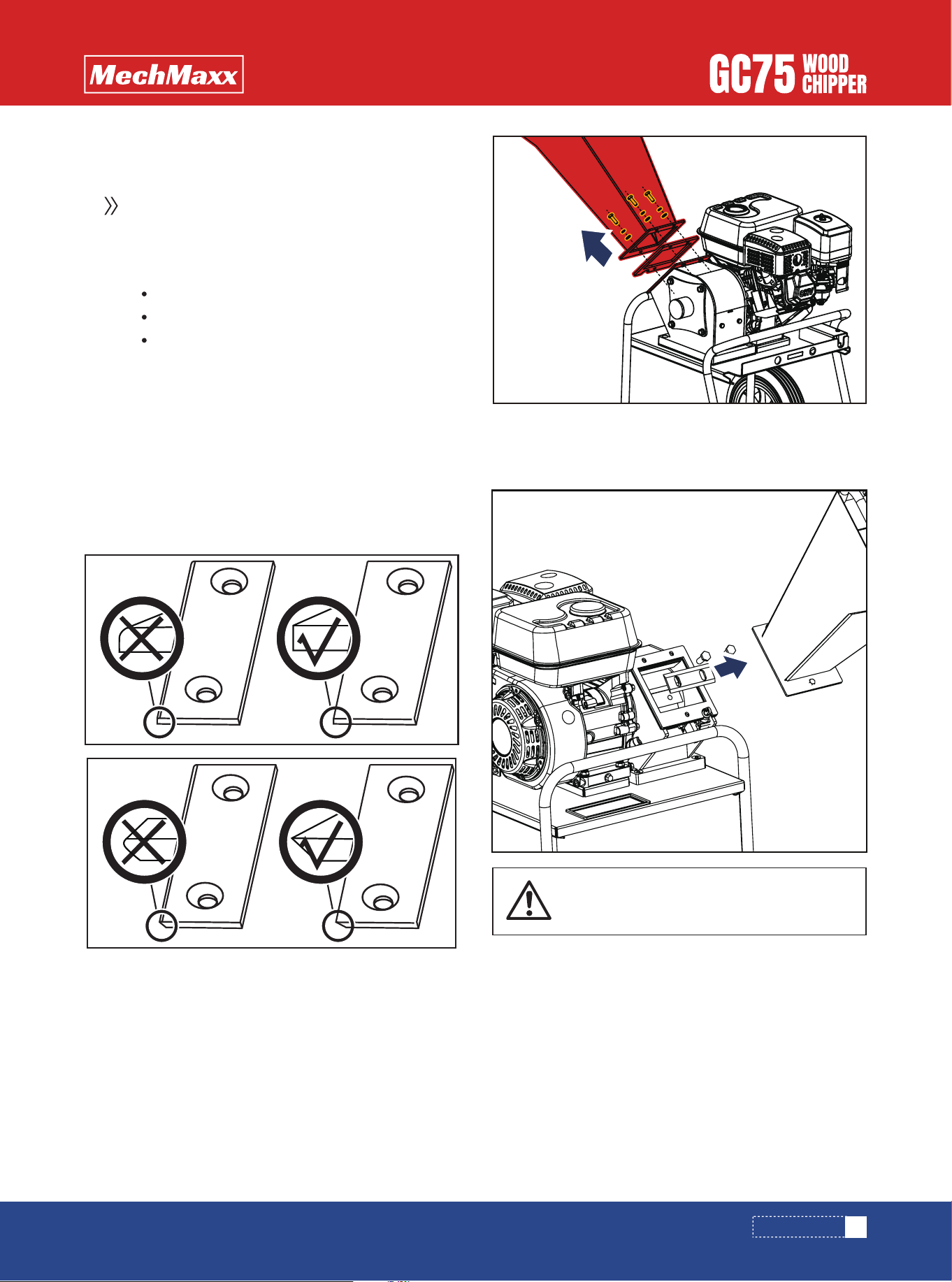 MechMaxx

GC75 WOOD CHIPPER