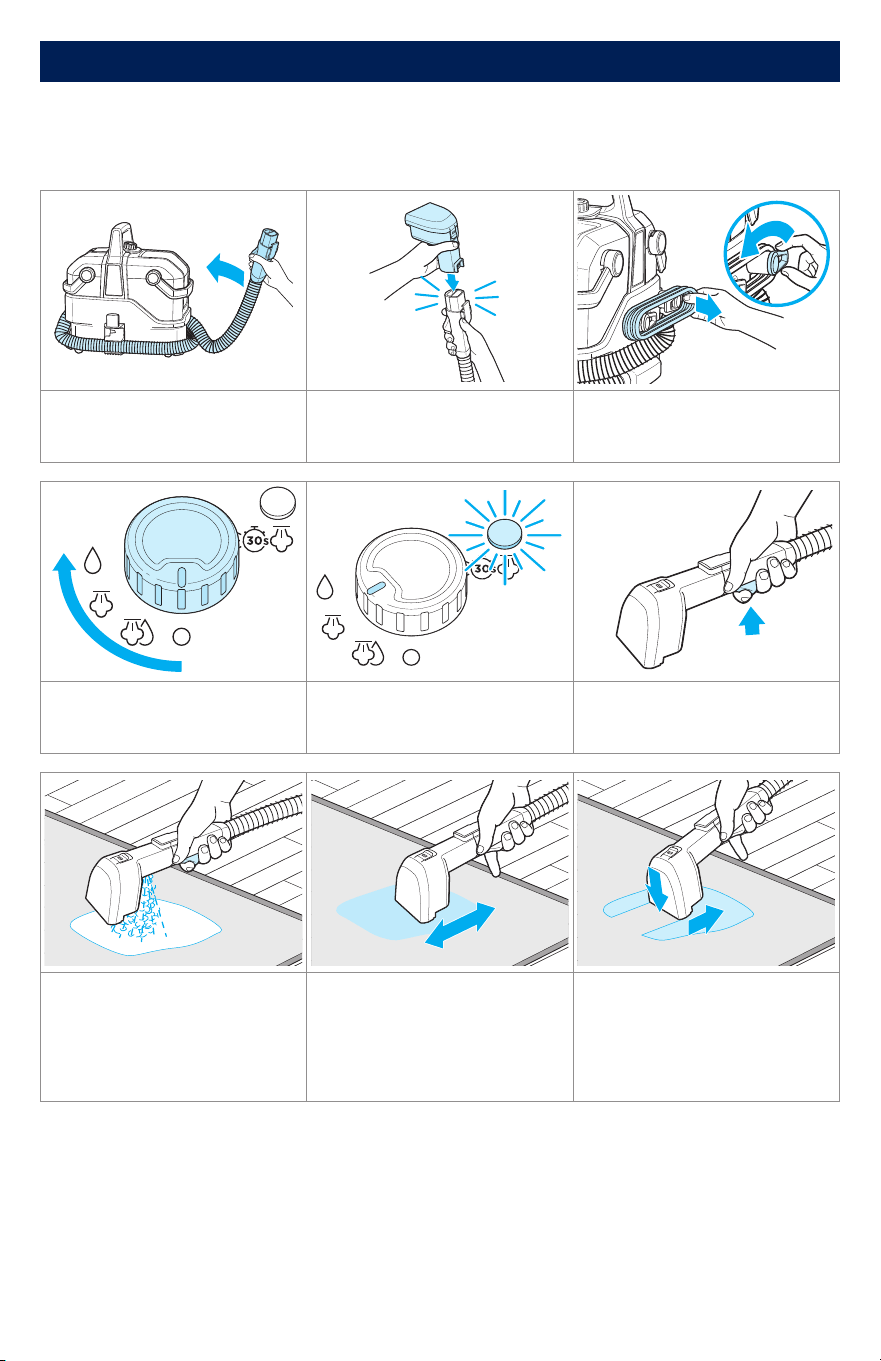 30s

30s