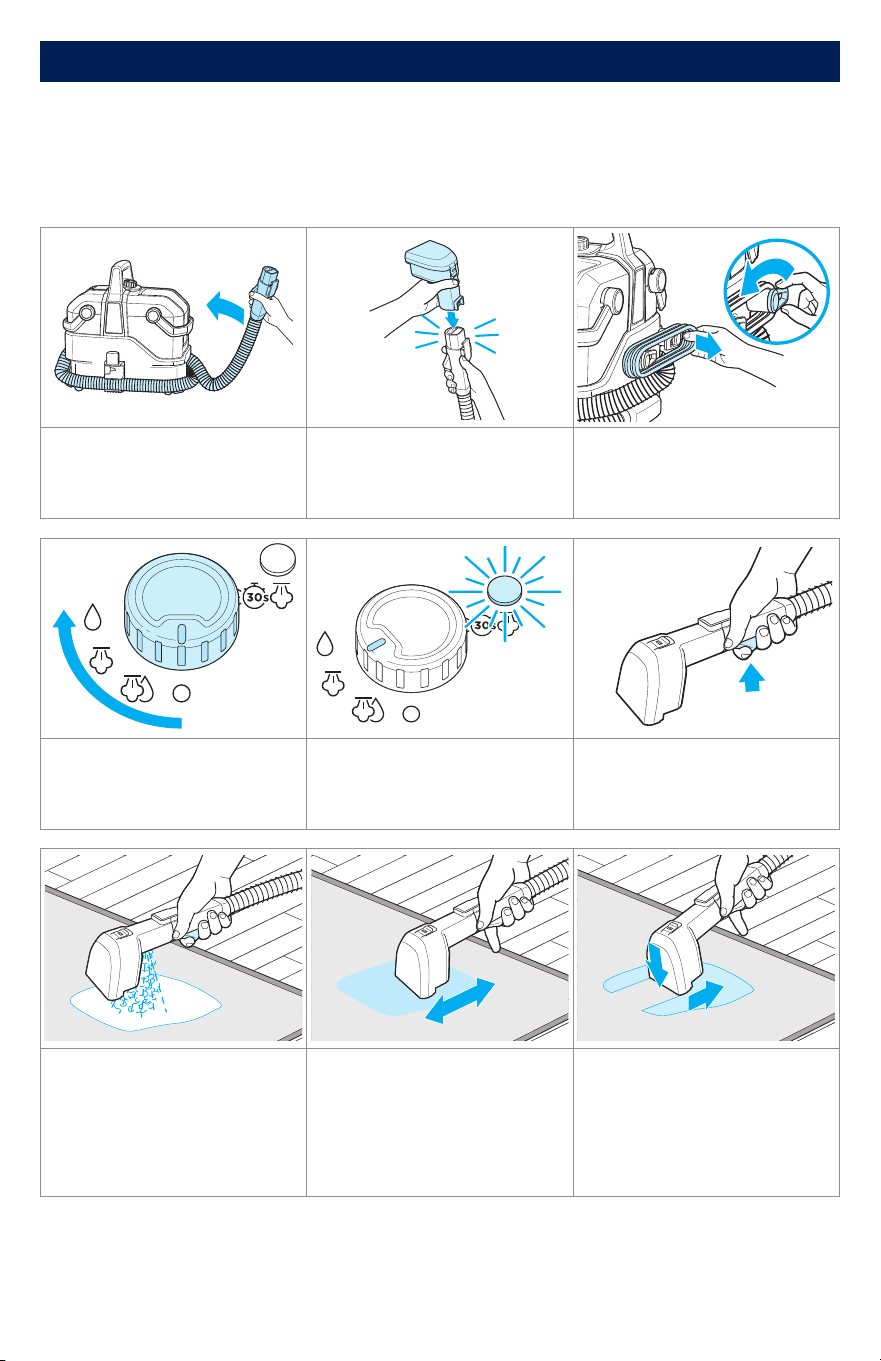 30s

30s