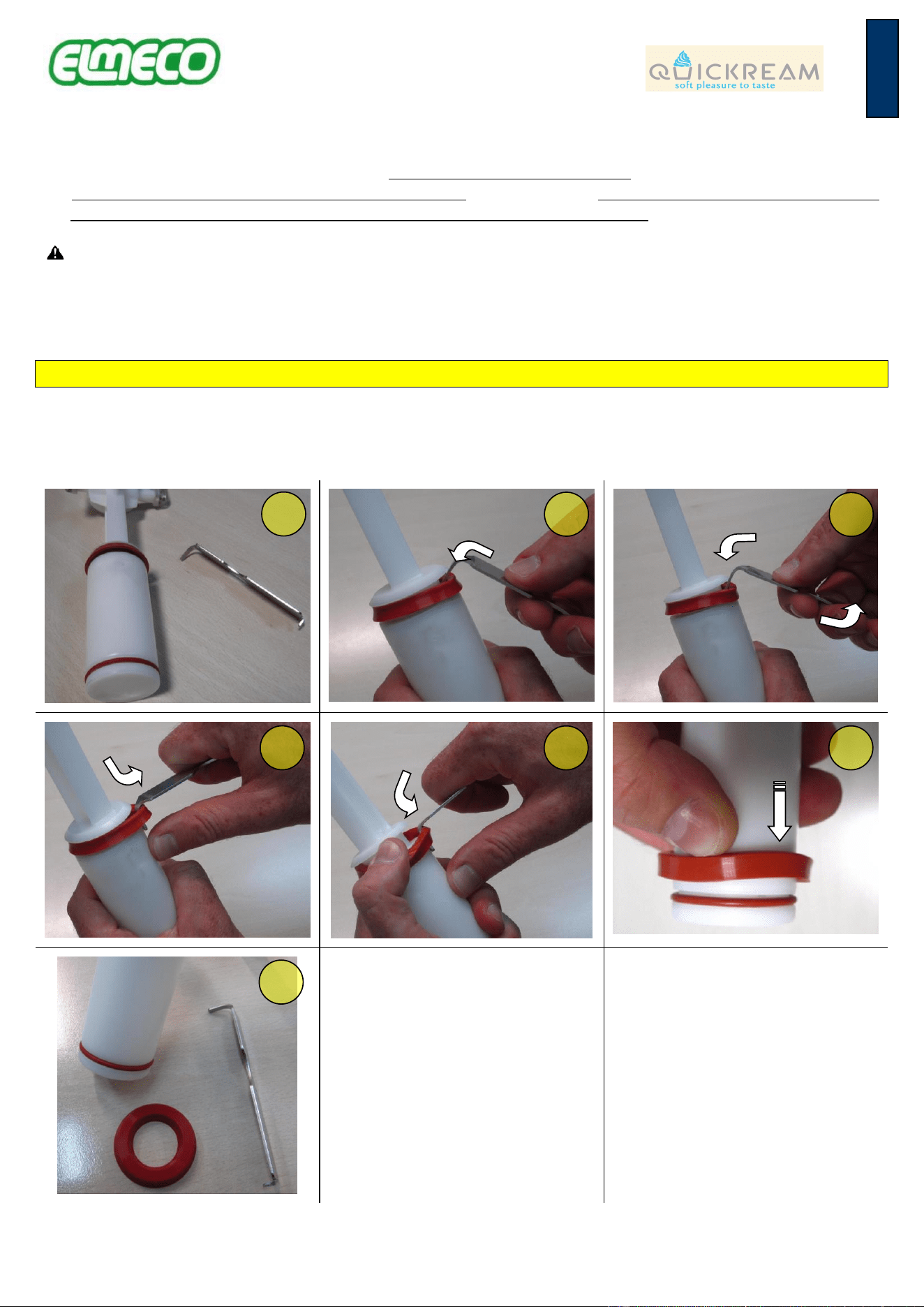 ELMECO

QUICKREAM
soft pleasure to taste