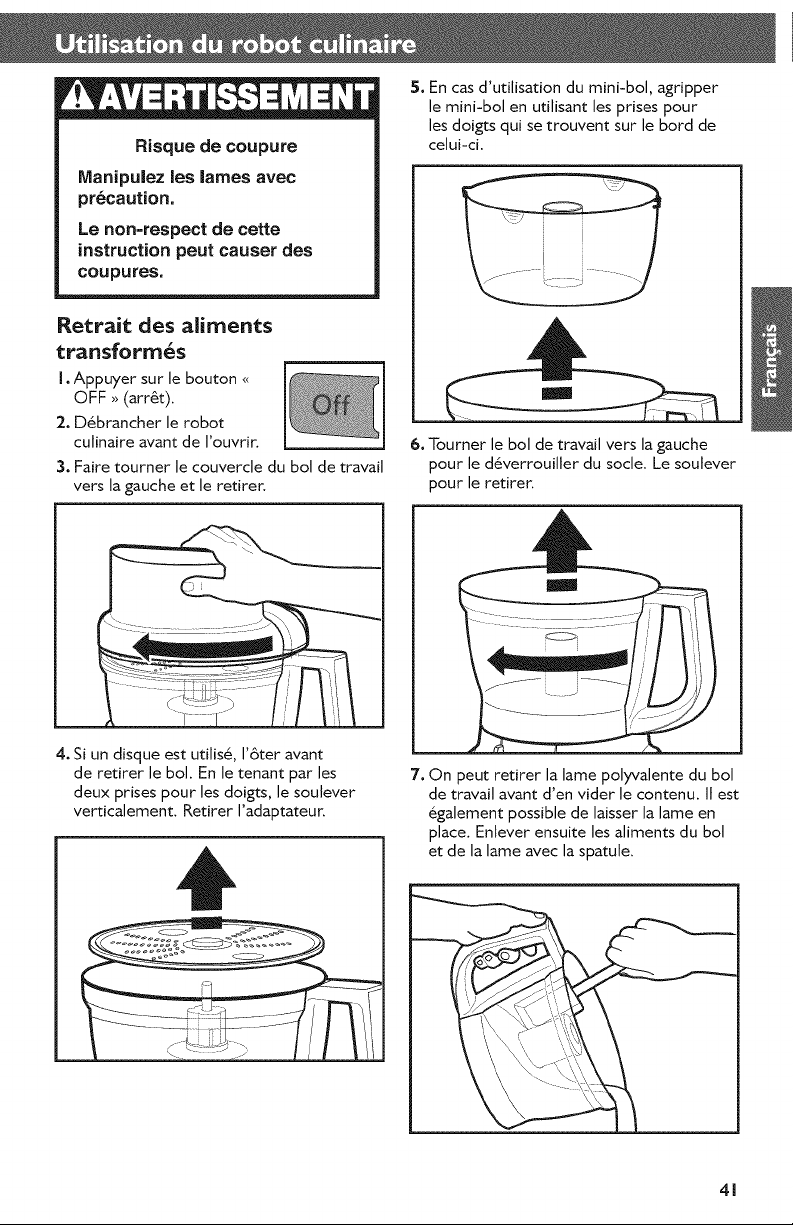 Utilisation du robot culinaire

AVERTISSEMENT

Risque de coupure

Manipulez les lames avec précaution.

Le non-respect de cette instruction peut causer des coupures.

Retrait des aliments transformés

1. Appuyer sur le bouton « OFF » (arrêt).

Off

2. Débrancher le robot culinaire avant de l'ouvrir.

3. Faire tourner le couvercle du bol de travail vers la gauche et le retirer.

4. Si un disque est utilisé, l'ôter avant de retirer le bol. En le tenant par les deux prises pour les doigts, le soulever verticalement. Retirer l'adaptateur.

5. En cas d'utilisation du mini-bol, agripper le mini-bol en utilisant les prises pour les doigts qui se trouvent sur le bord de celui-ci.

6. Tourner le bol de travail vers la gauche pour le déverrouiller du socle. Le soulever pour le retirer.

7. On peut retirer la lame polyvalente du bol de travail avant d'en vider le contenu. Il est également possible de laisser la lame en place. Enlever ensuite les aliments du bol et de la lame avec la spatule.

Français

41