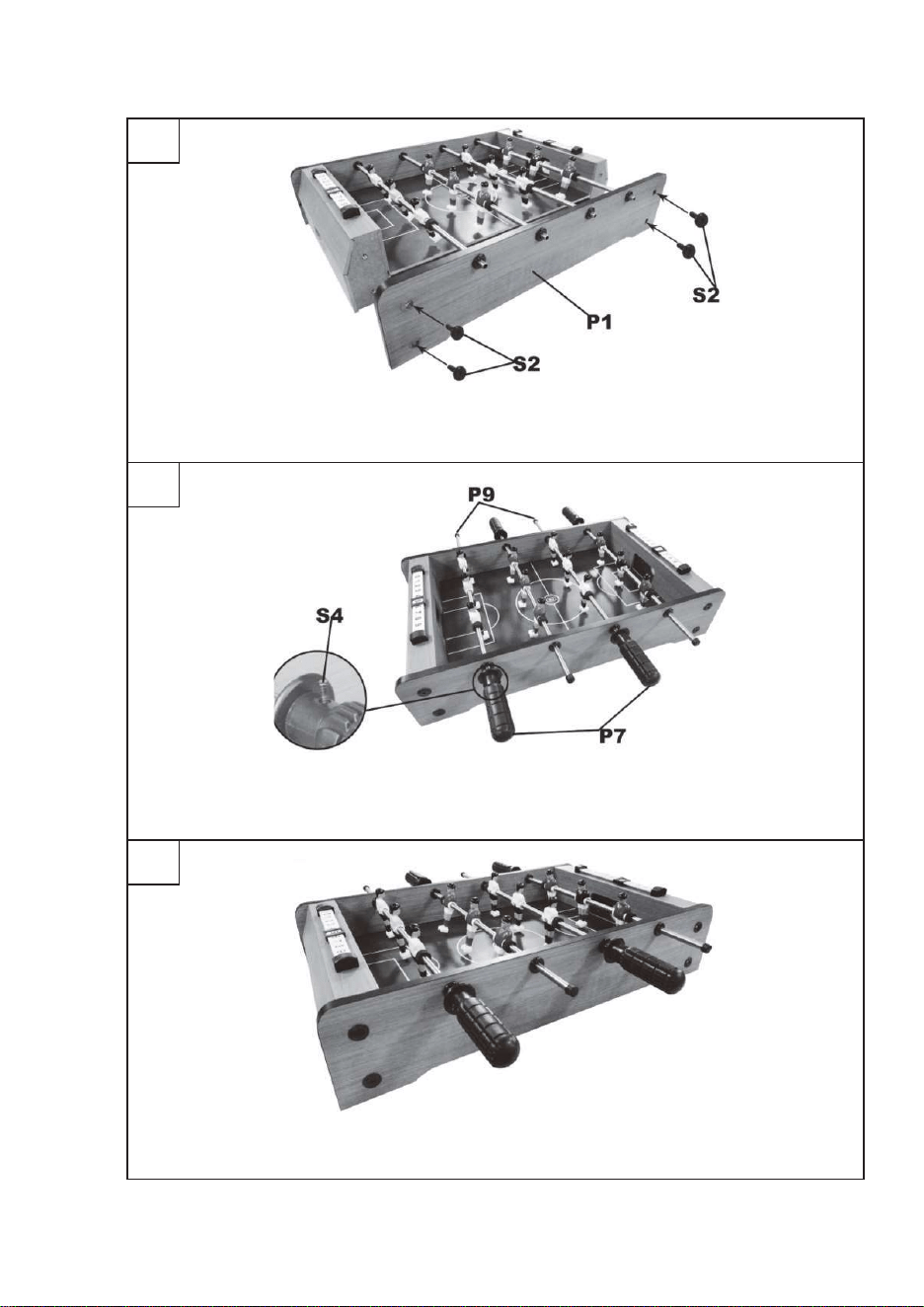 S2
P1
S2

P9
S4
P7