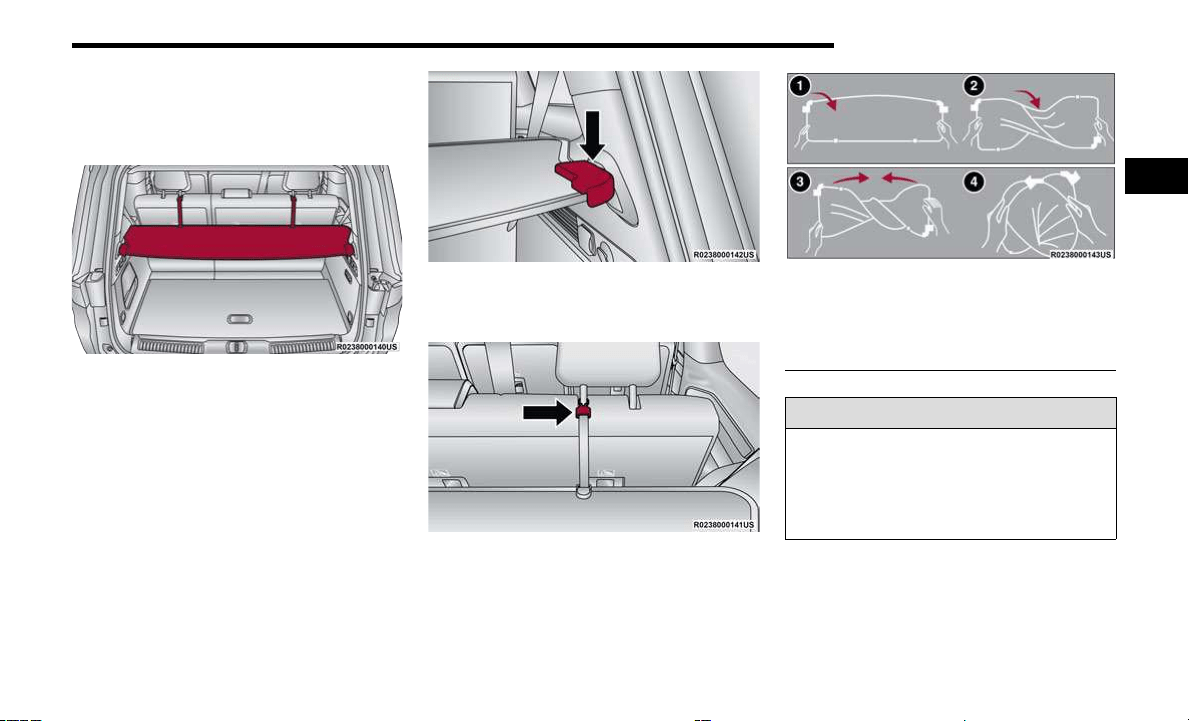 R0238000140US

R0238000142US

R0238000141US

1

2

3

4

R0238000143US