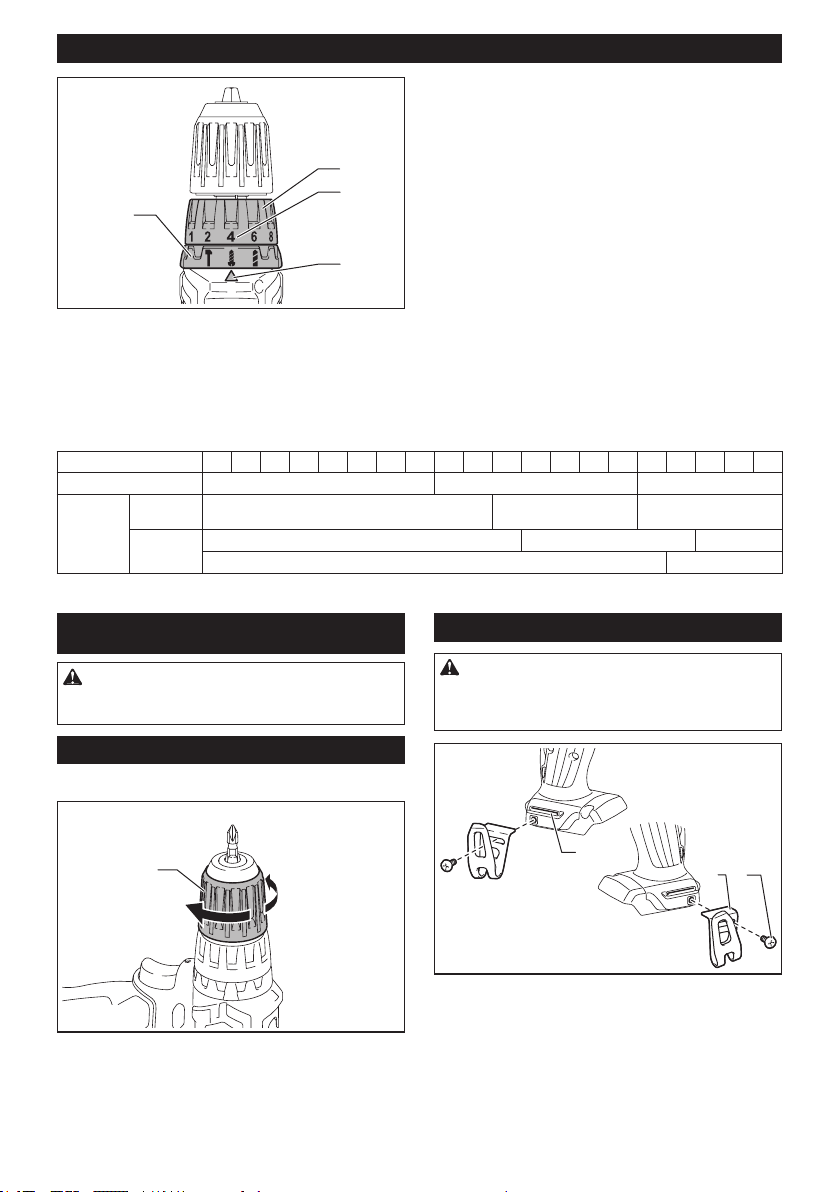 1 2 4 6 8