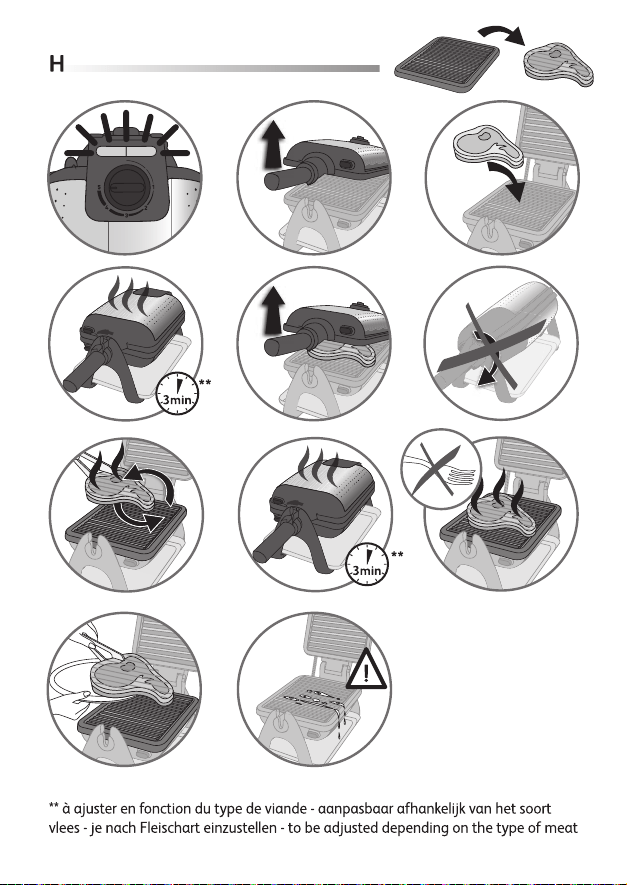 H

3min. **

3min. **

** à ajuster en fonction du type de viande - aanpasbaar afhankelijk van het soort vlees - je nach Fleischart einzustellen - to be adjusted depending on the type of meat