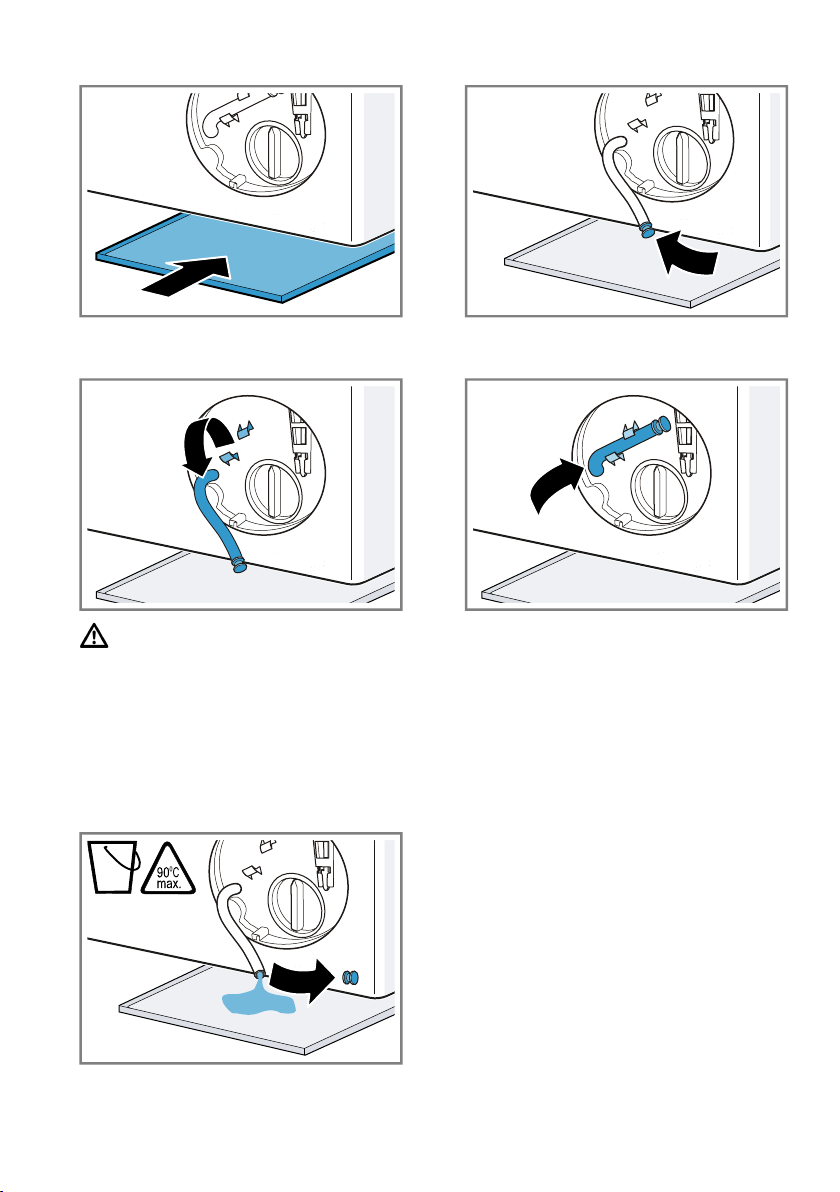 90°C max.