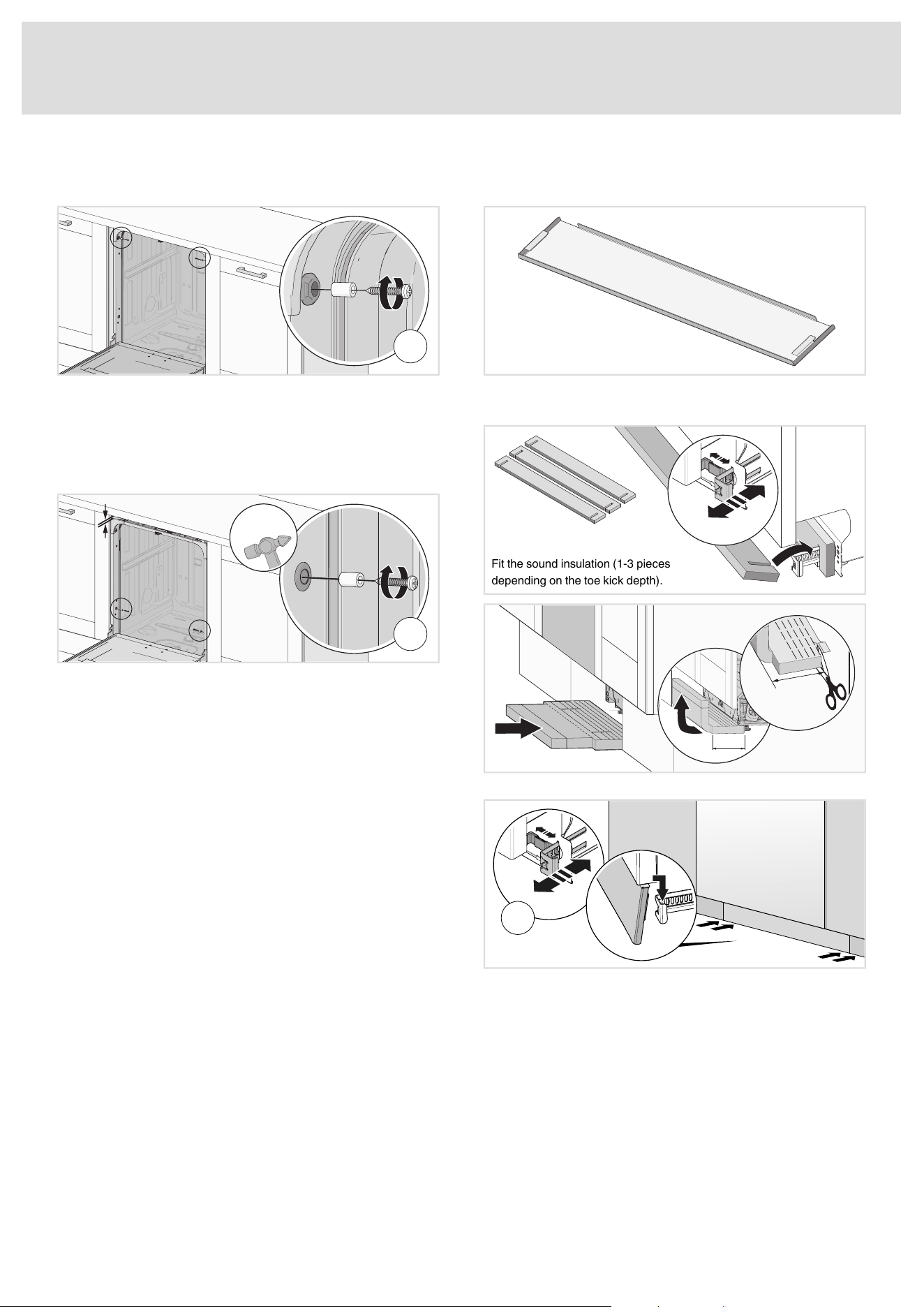 Fit the sound insulation (1-3 pieces depending on the toe kick depth).