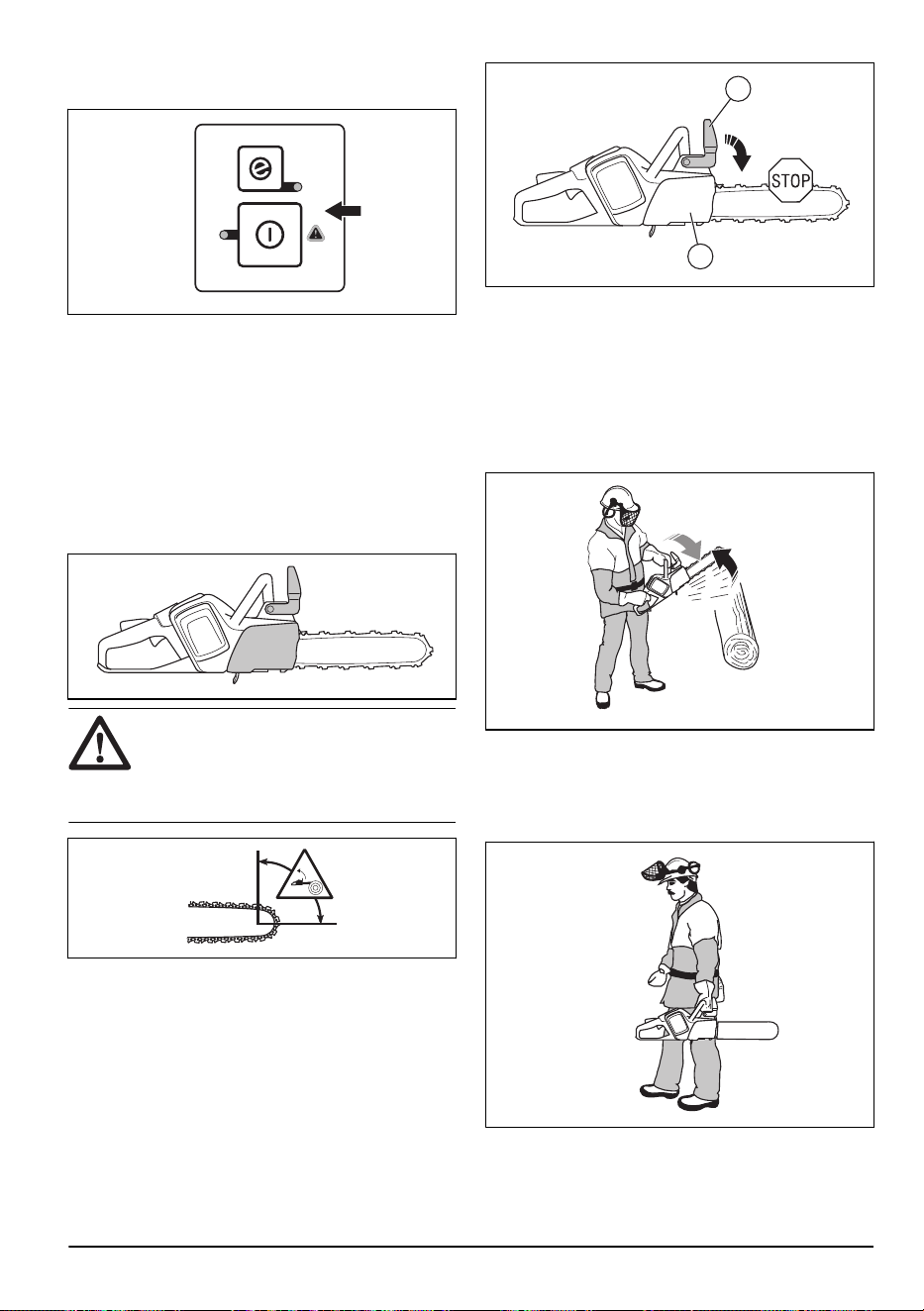 STOP