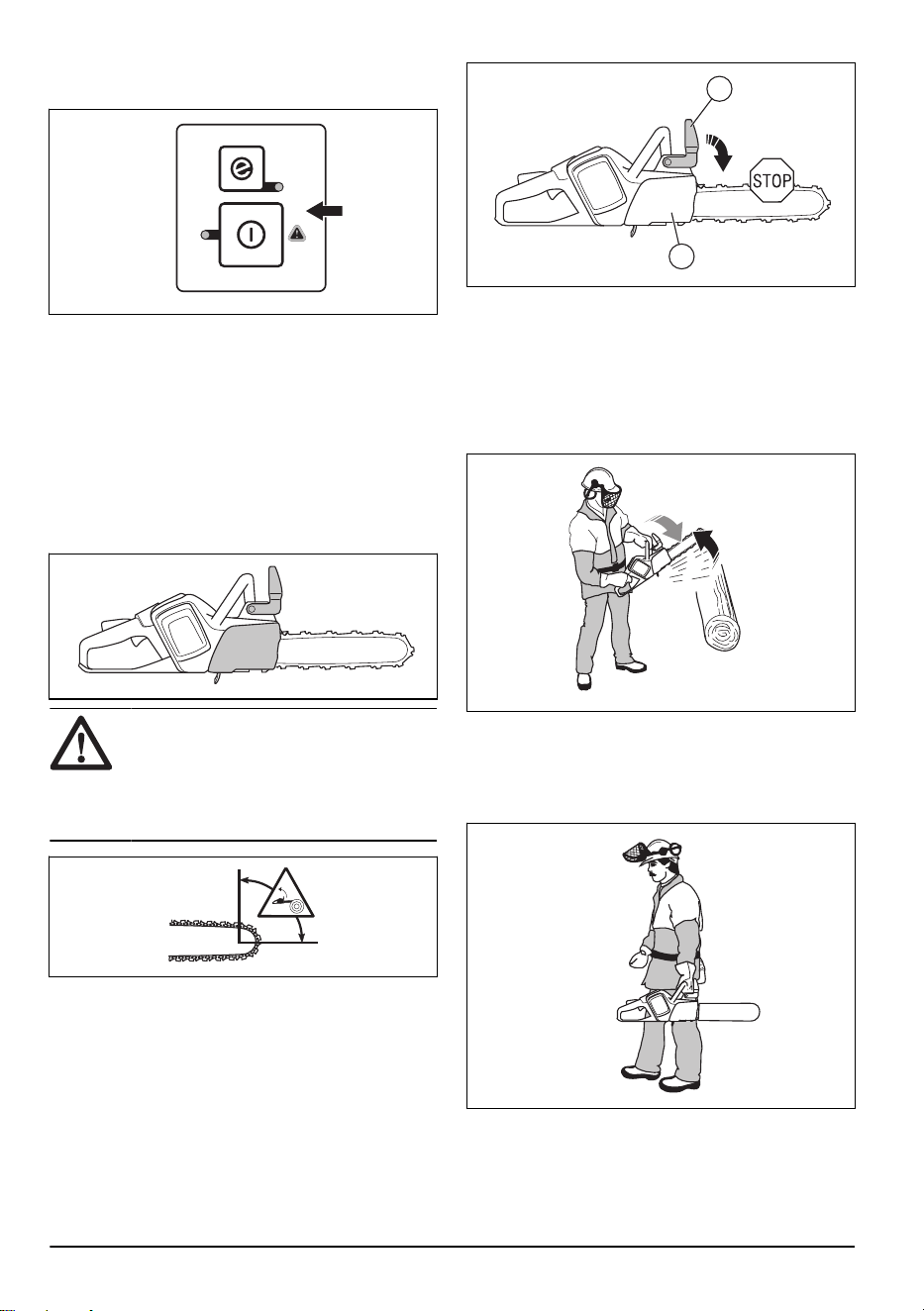 STOP