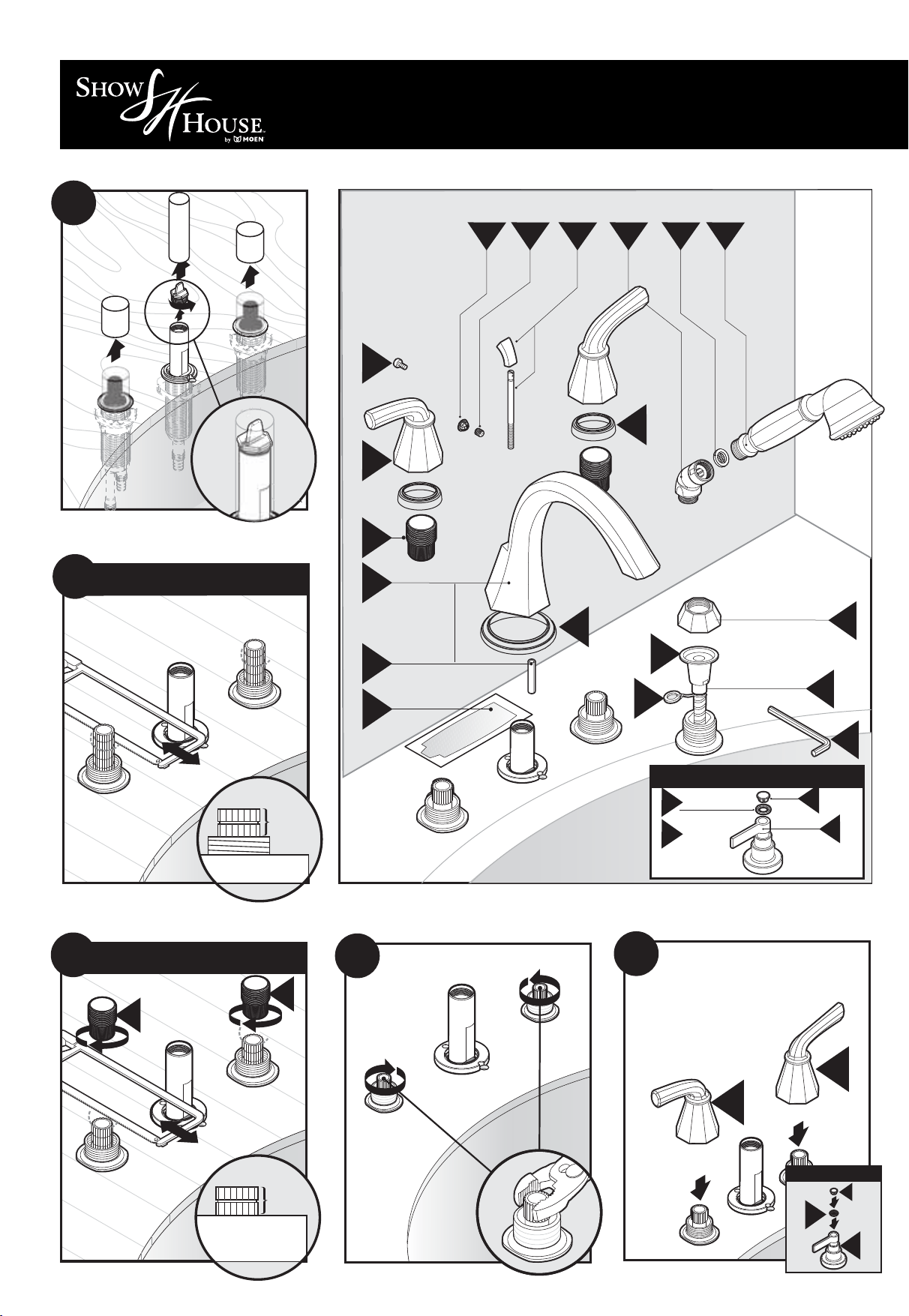 SHOW
HOUSE
by MOEN