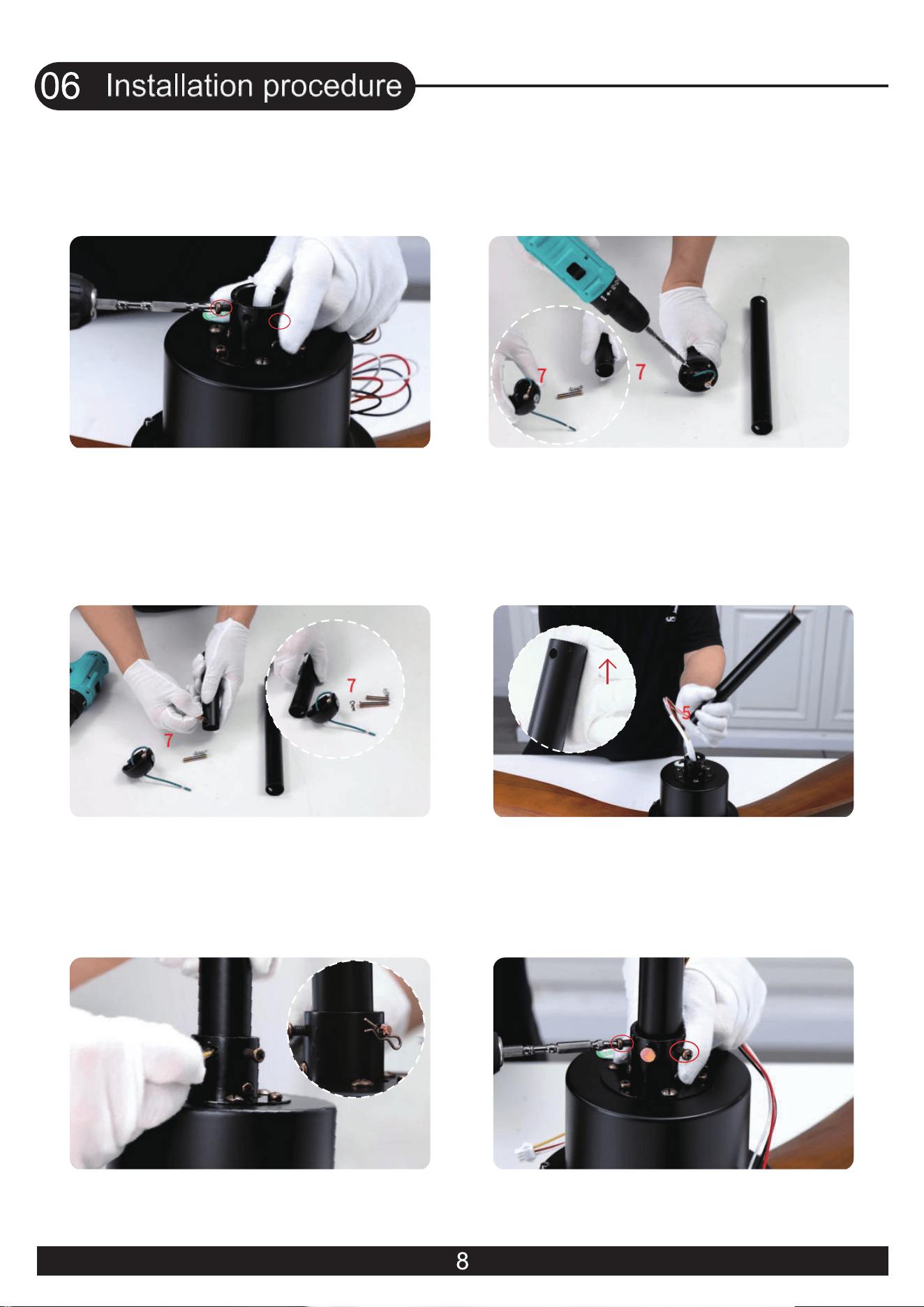 06 Installation procedure

7

7

7

7

5

8