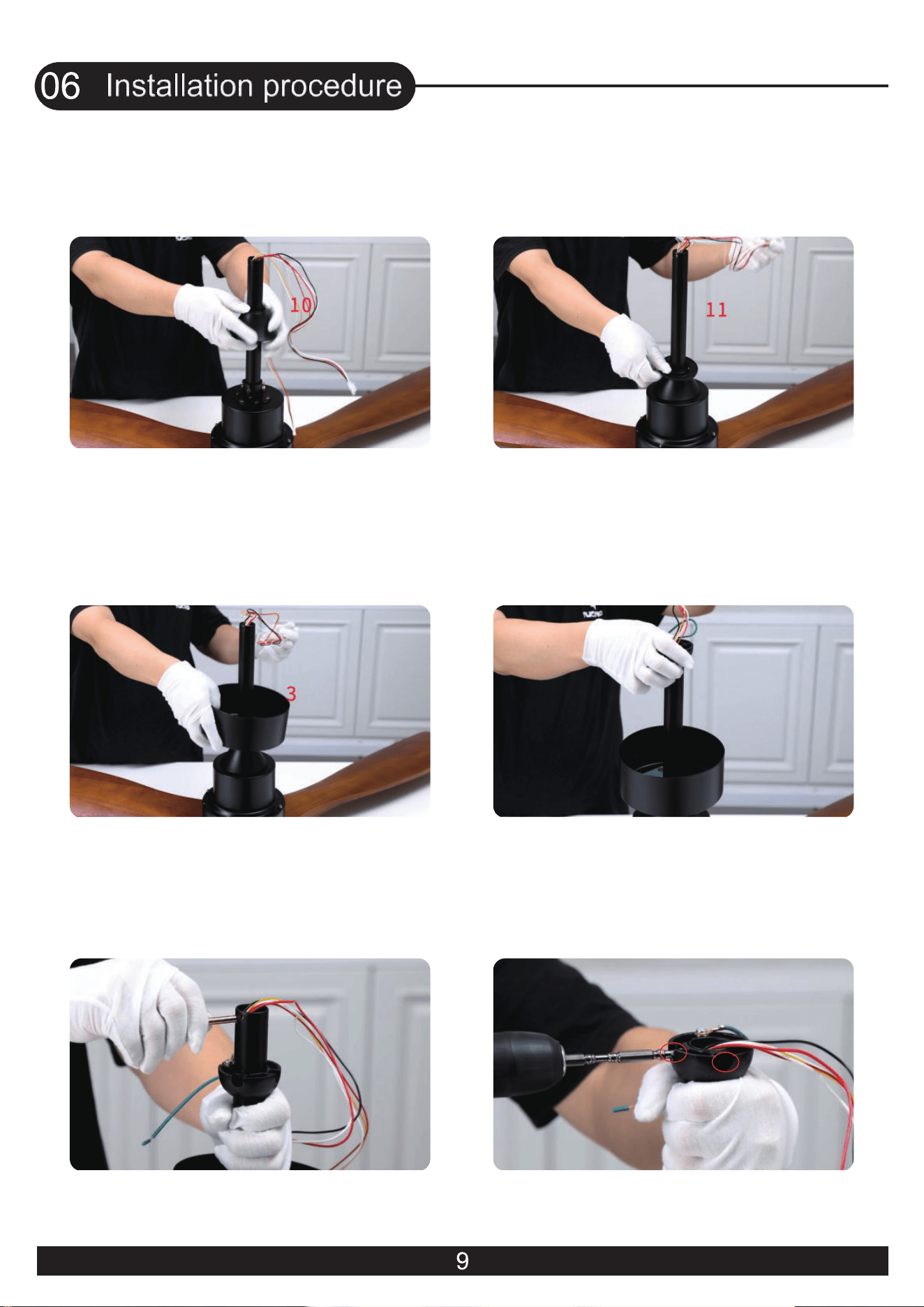 06 Installation procedure

10

11

3

9