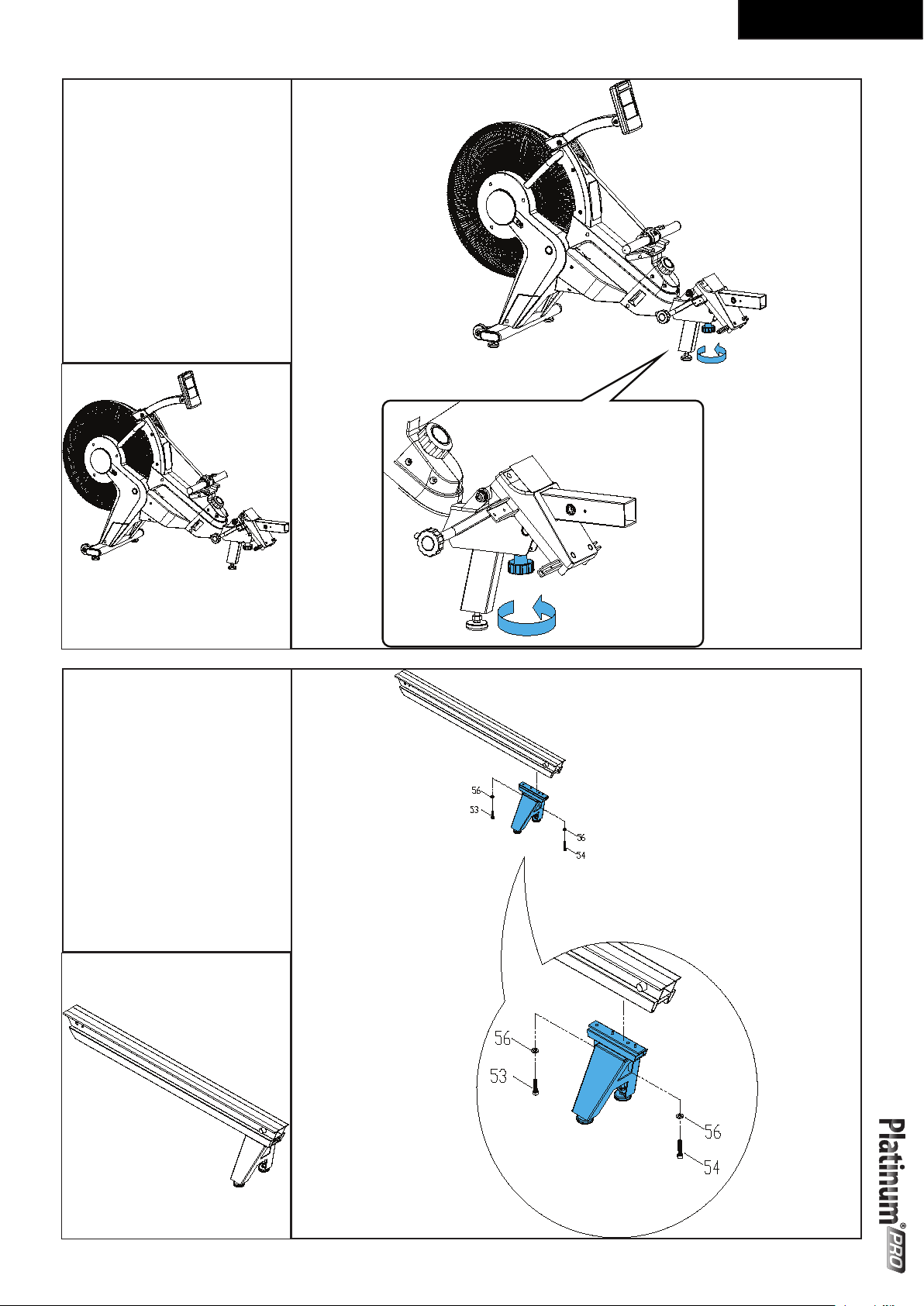 56
53
56
54
56
53
56
54
Platinum® PRO