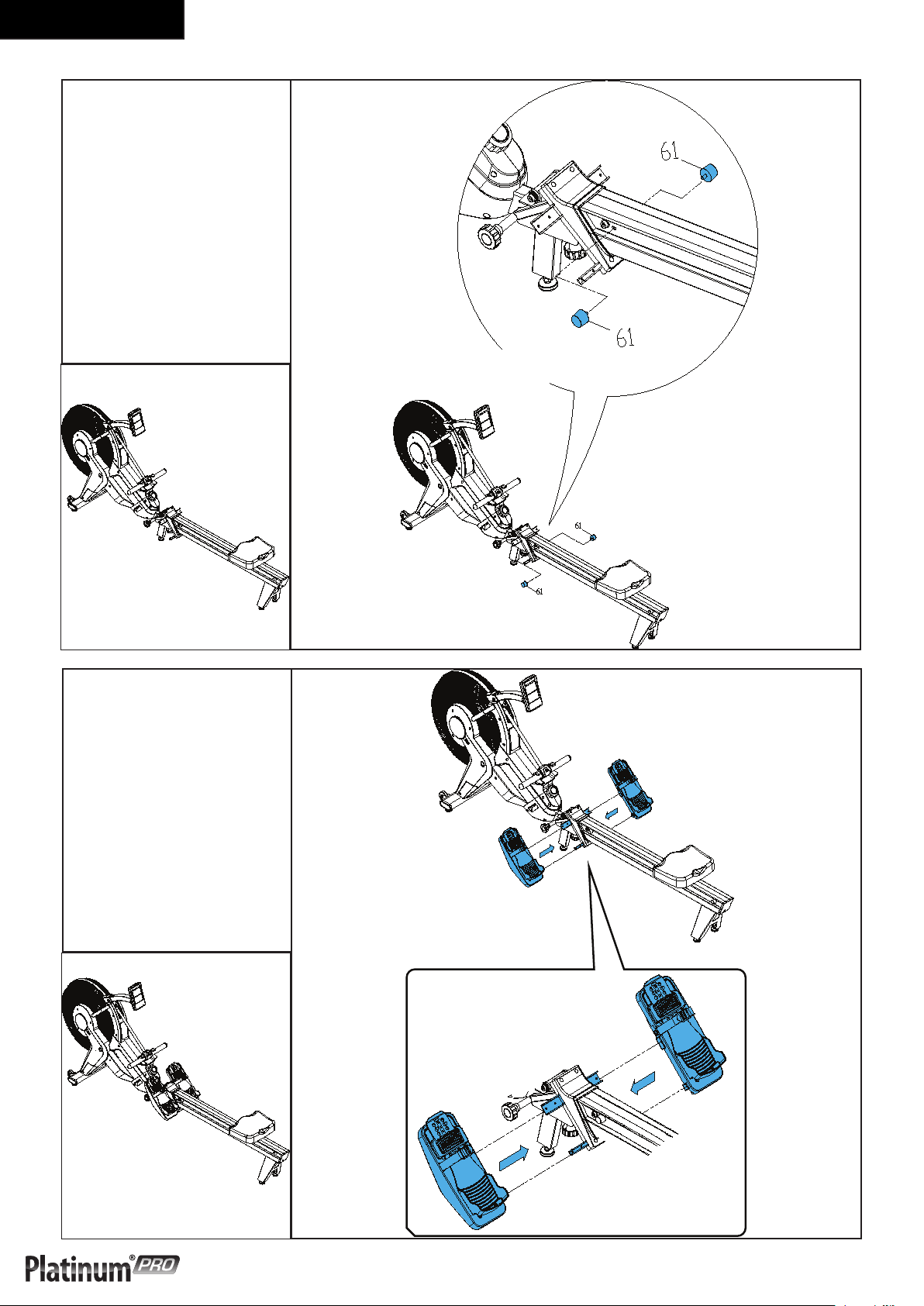 61

61

61

61

Platinum® PRO