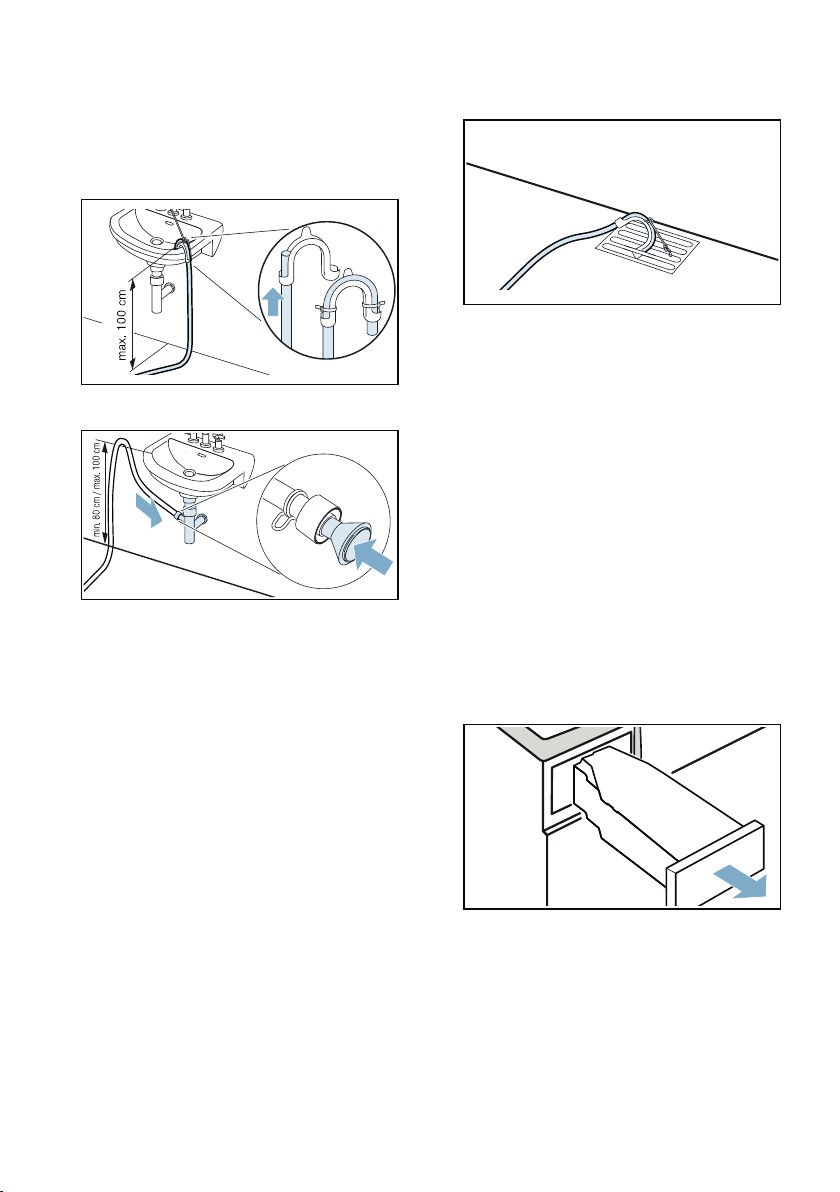 max. 100 cm

min. 80 cm / max. 100 cm