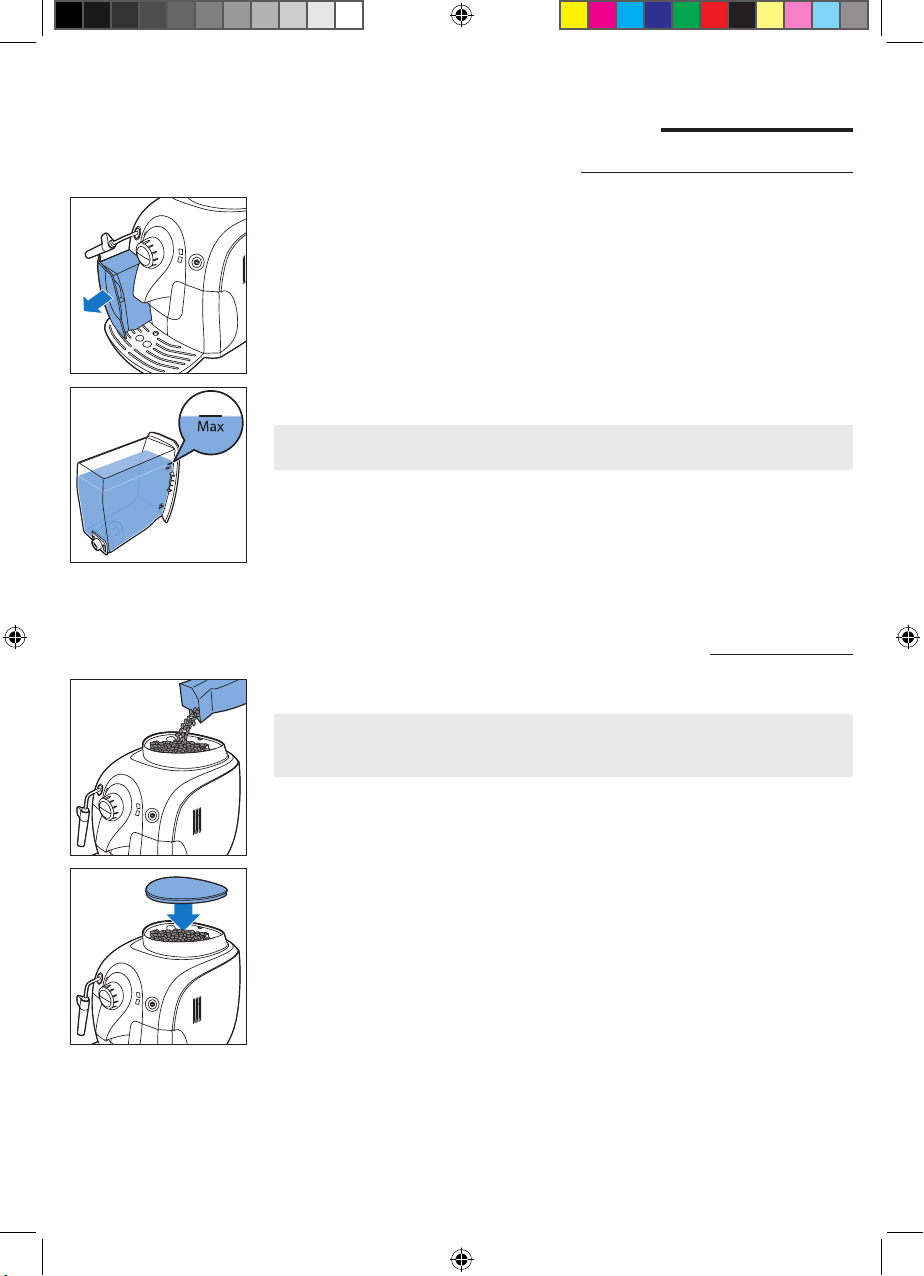 Max