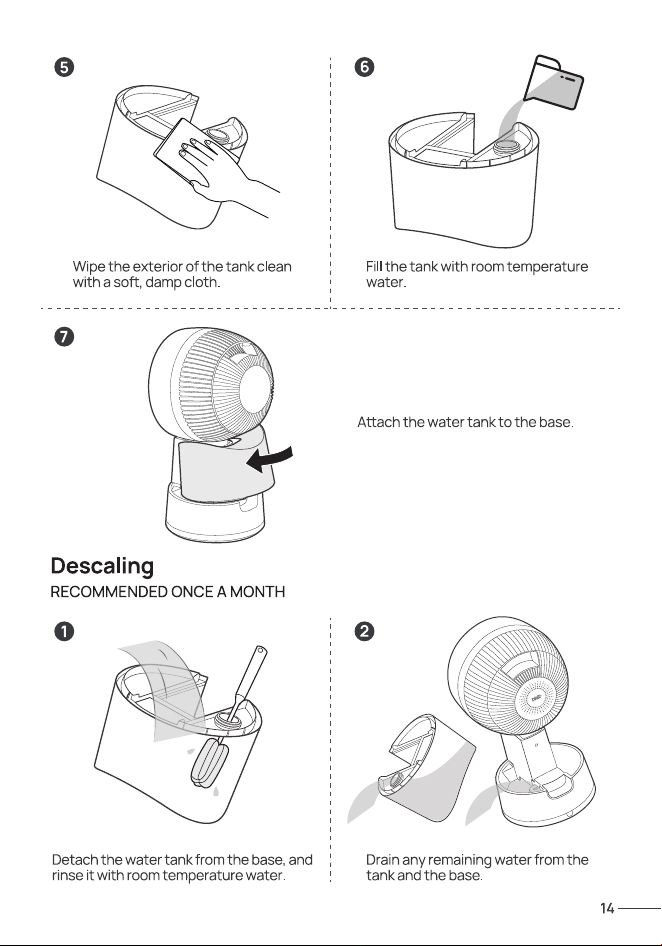 5

Wipe the exterior of the tank clean with a soft, damp cloth.

6

Fill the tank with room temperature water.

7

Attach the water tank to the base.

Descaling

RECOMMENDED ONCE A MONTH

1

Detach the water tank from the base, and rinse it with room temperature water.

2

Drain any remaining water from the tank and the base.

14