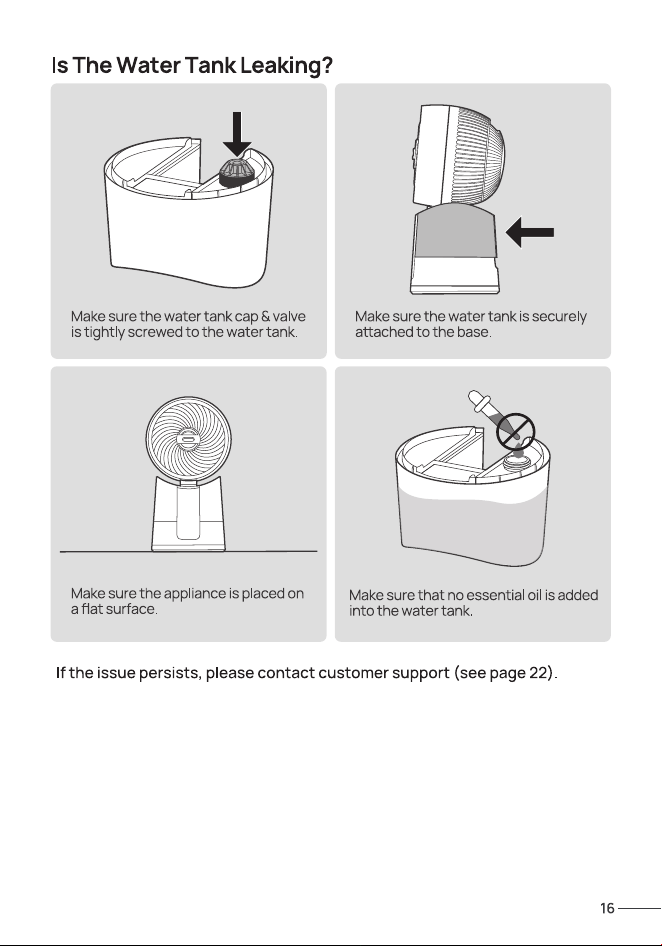 Is The Water Tank Leaking?

Make sure the water tank cap & valve is tightly screwed to the water tank.

Make sure the water tank is securely attached to the base.

Make sure the appliance is placed on a flat surface.

Make sure that no essential oil is added into the water tank.

If the issue persists, please contact customer support (see page 22).

16