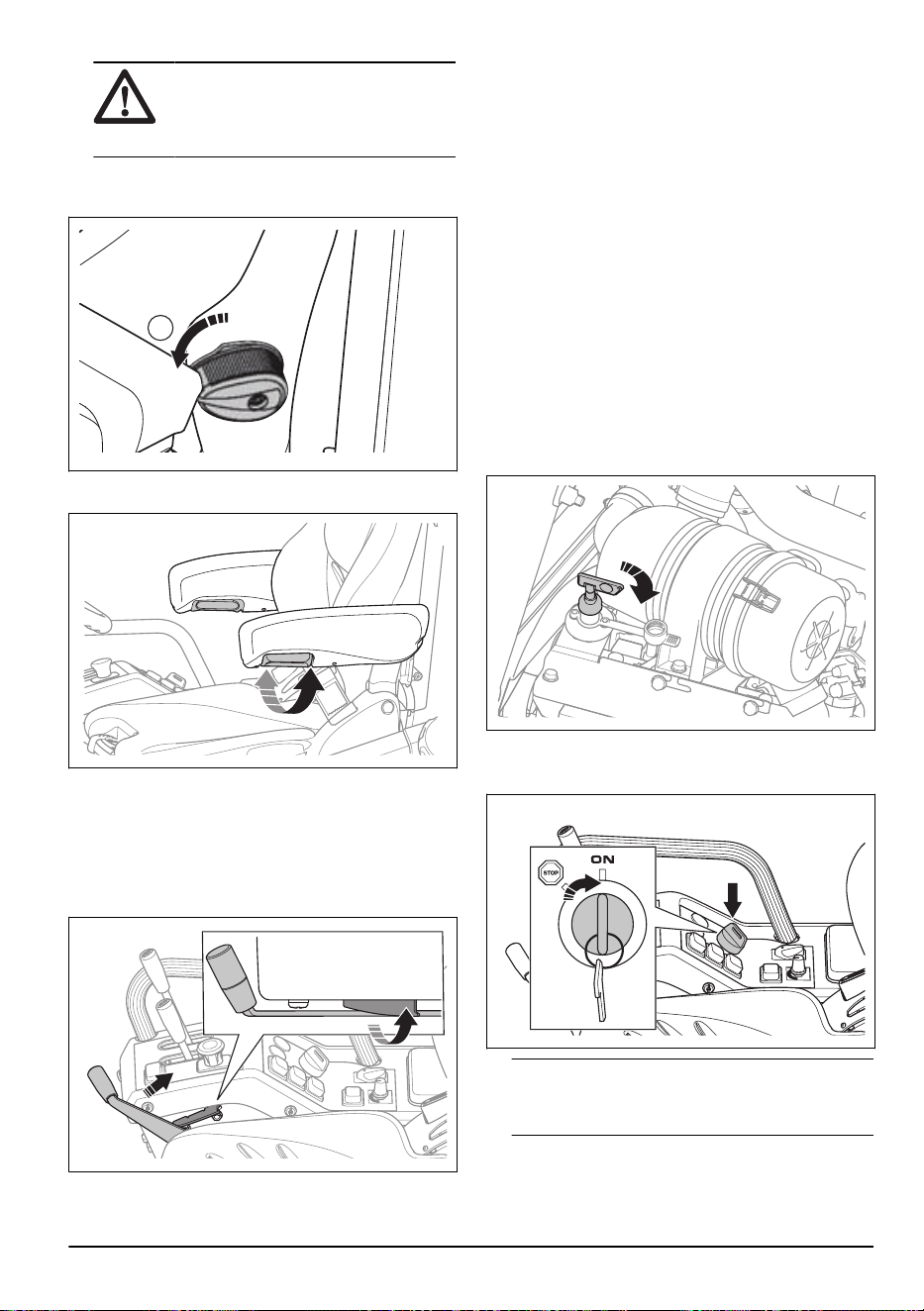 ON

STOP