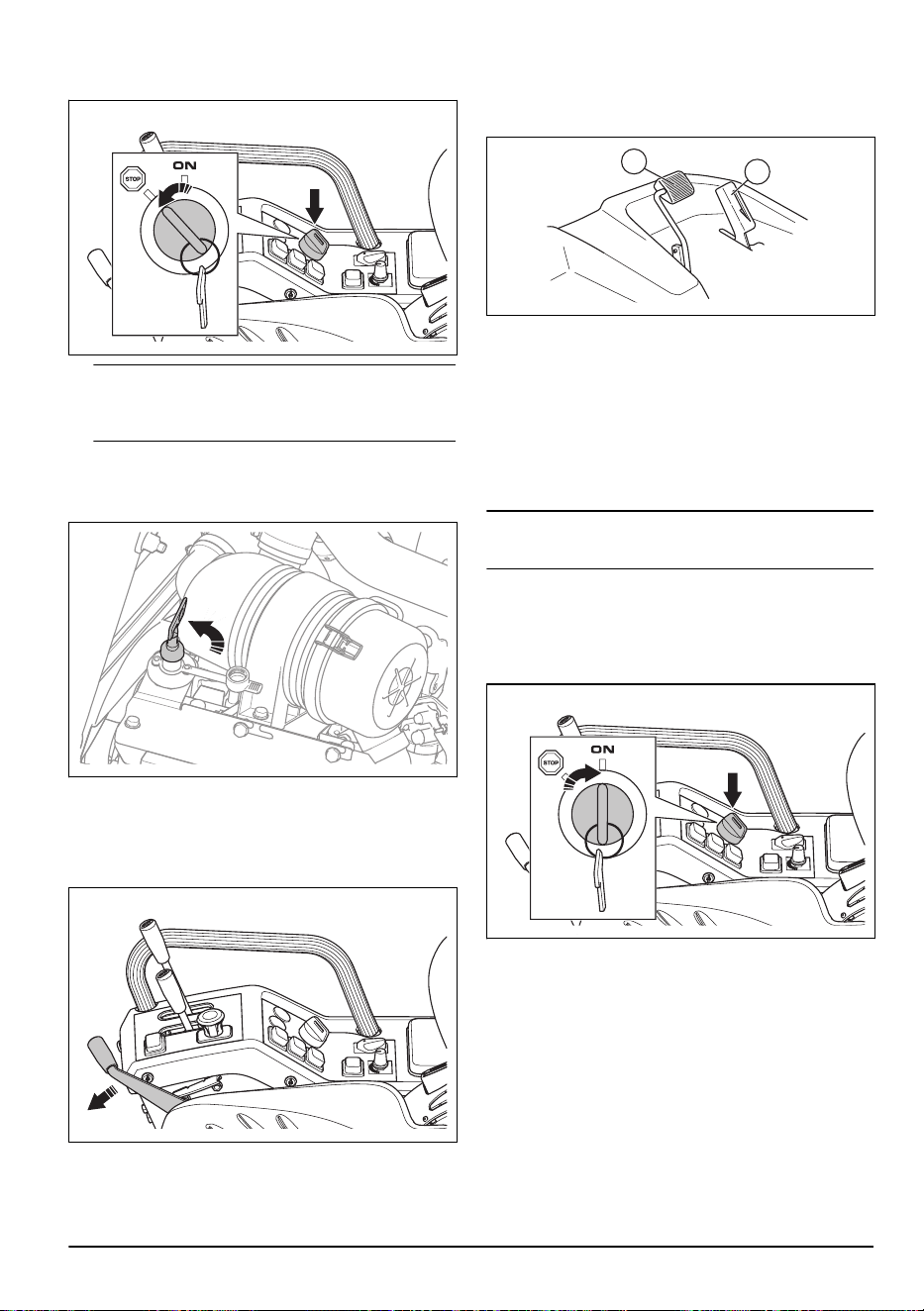 ON

STOP

ON

STOP