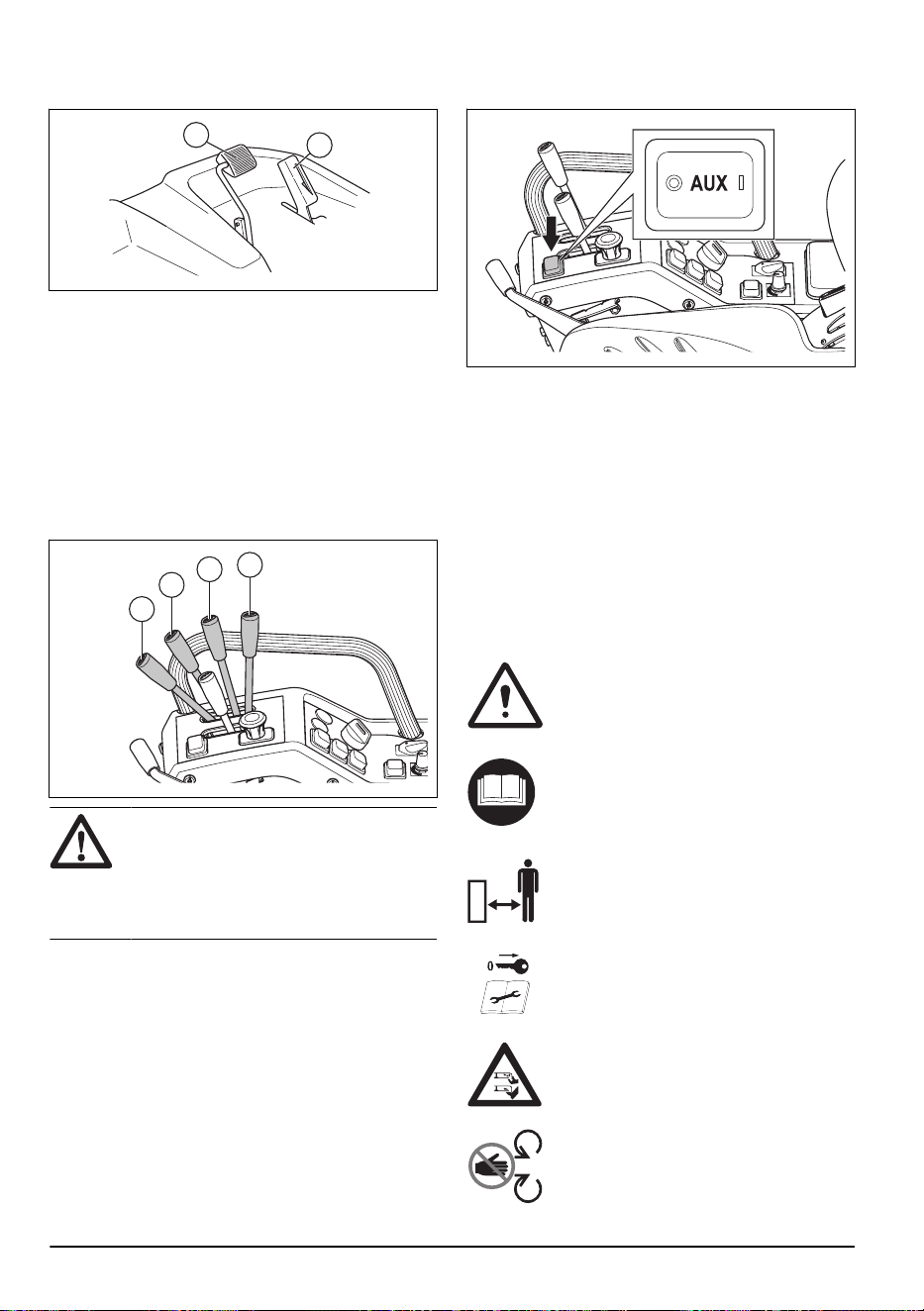 AUX