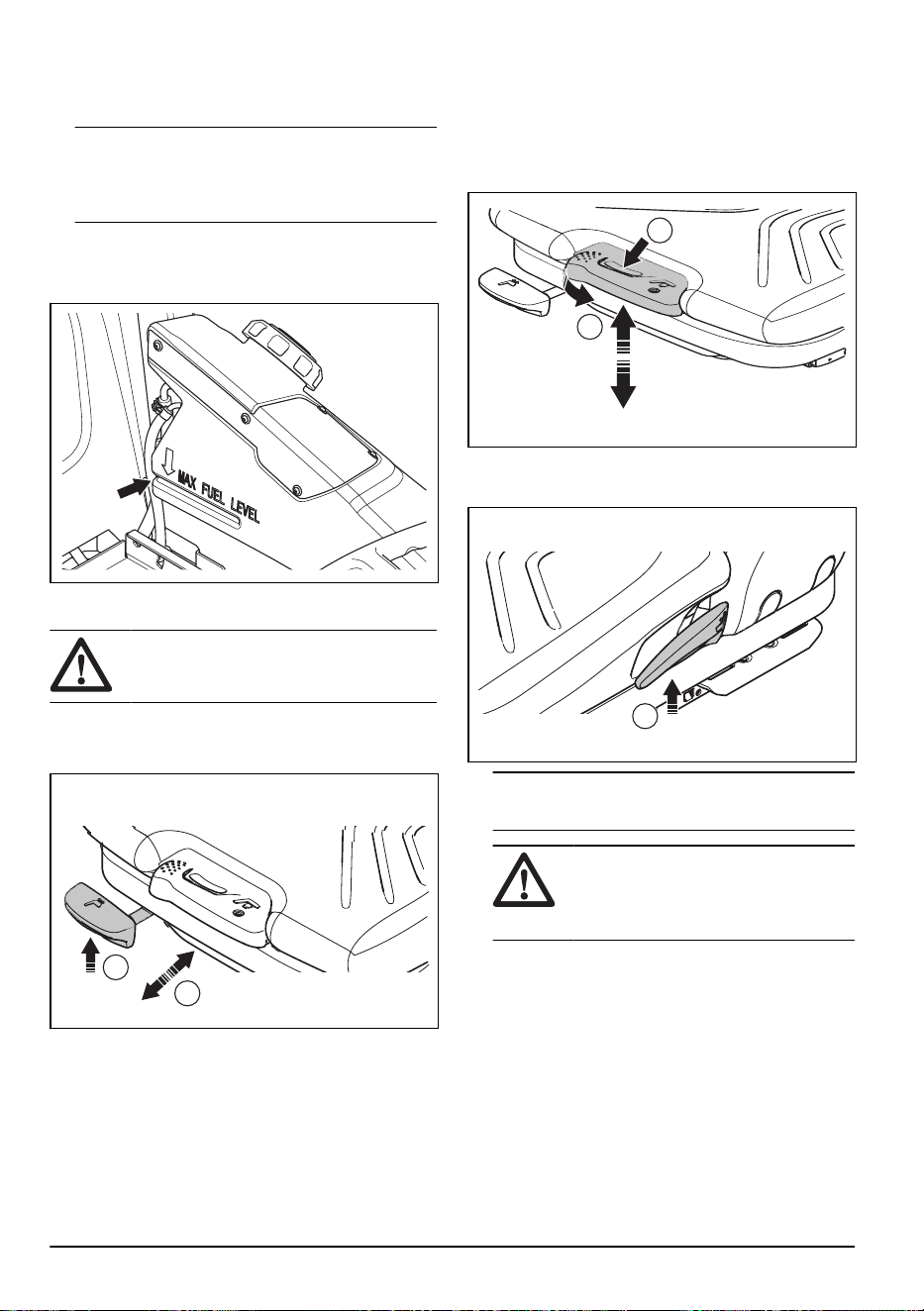 MAX FUEL LEVEL