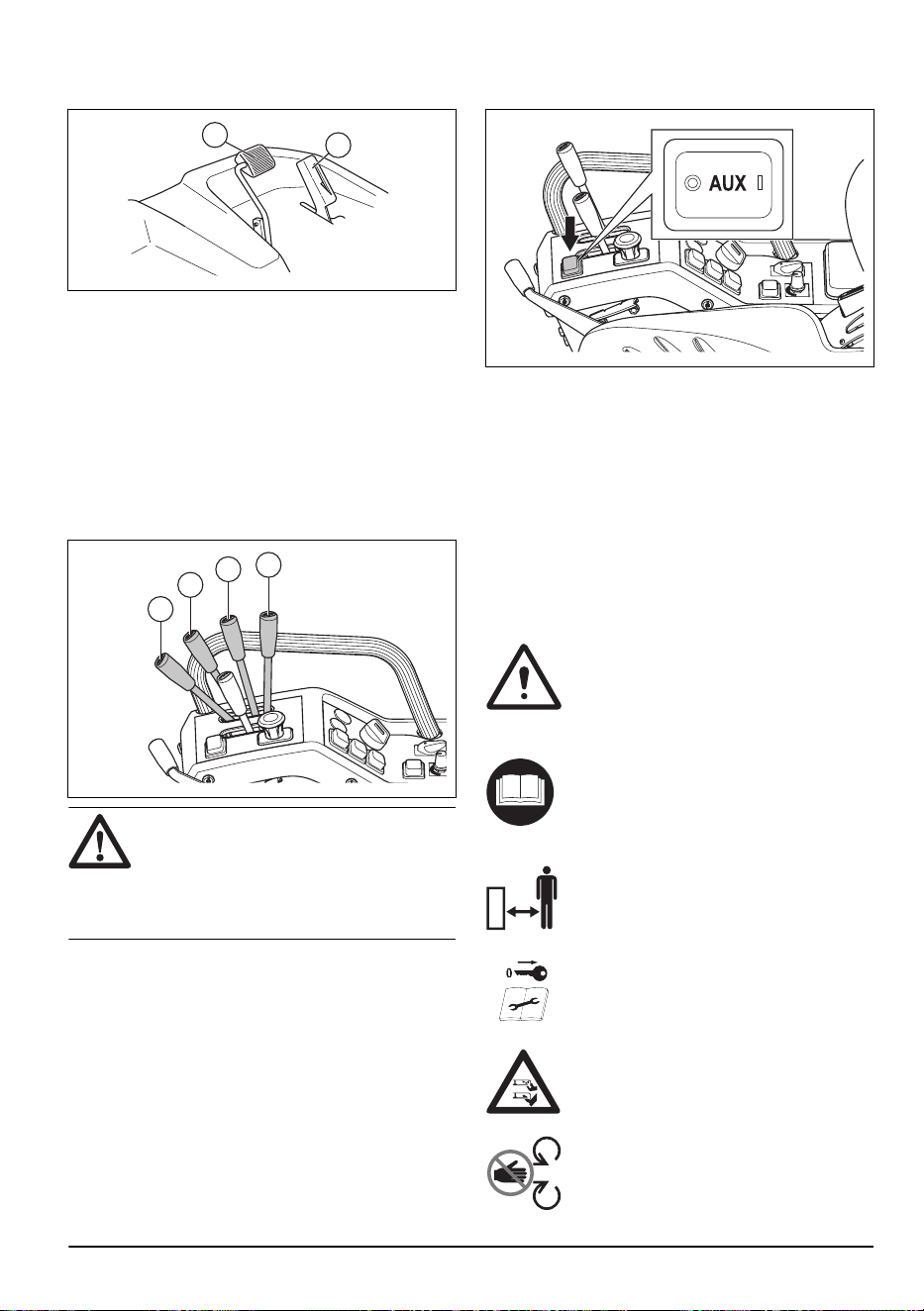 AUX