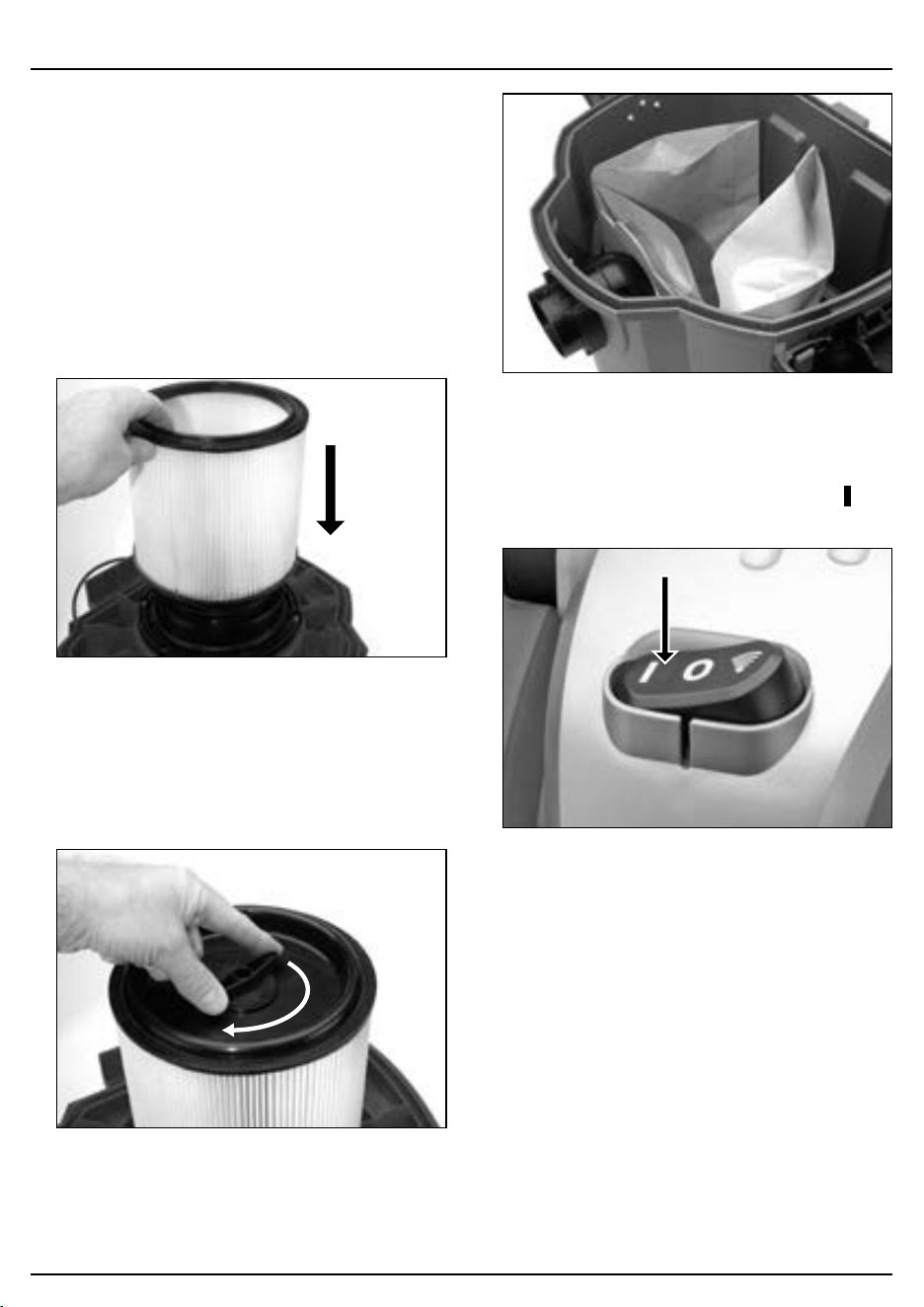 I O