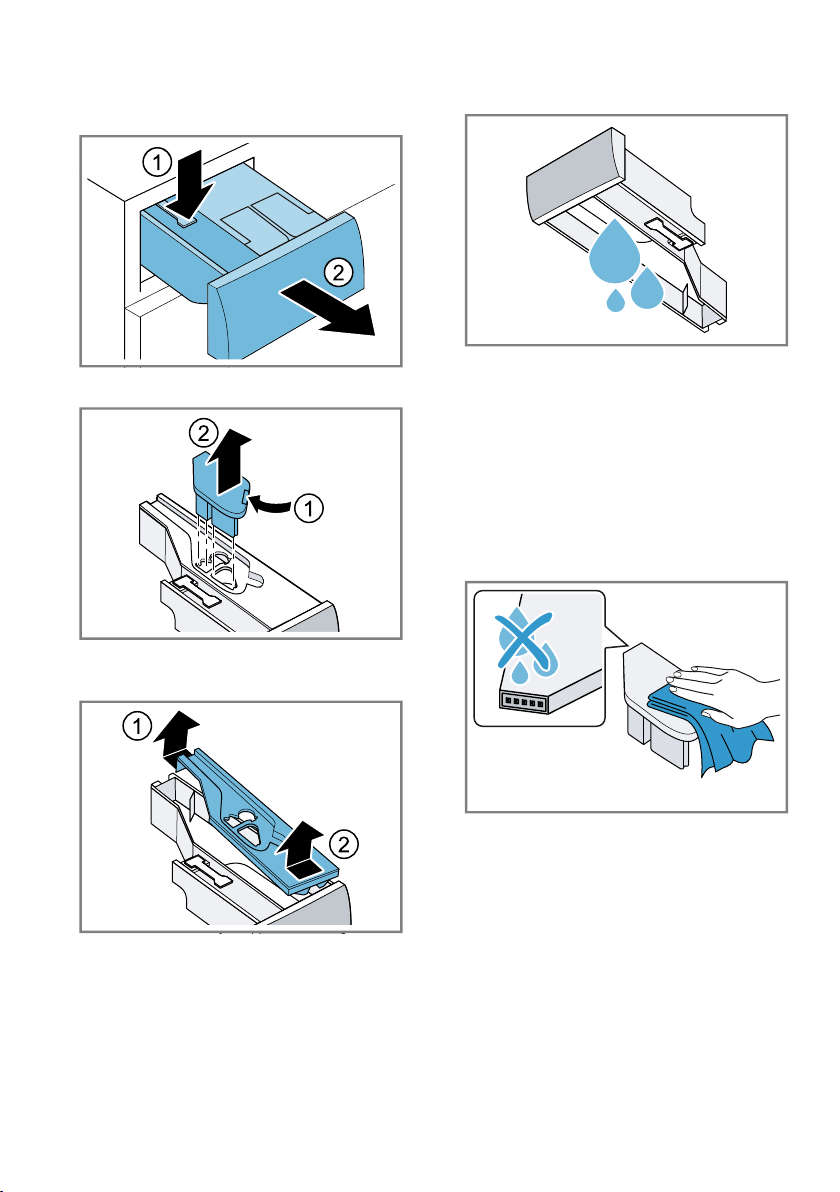 1
2
2
1
1
2