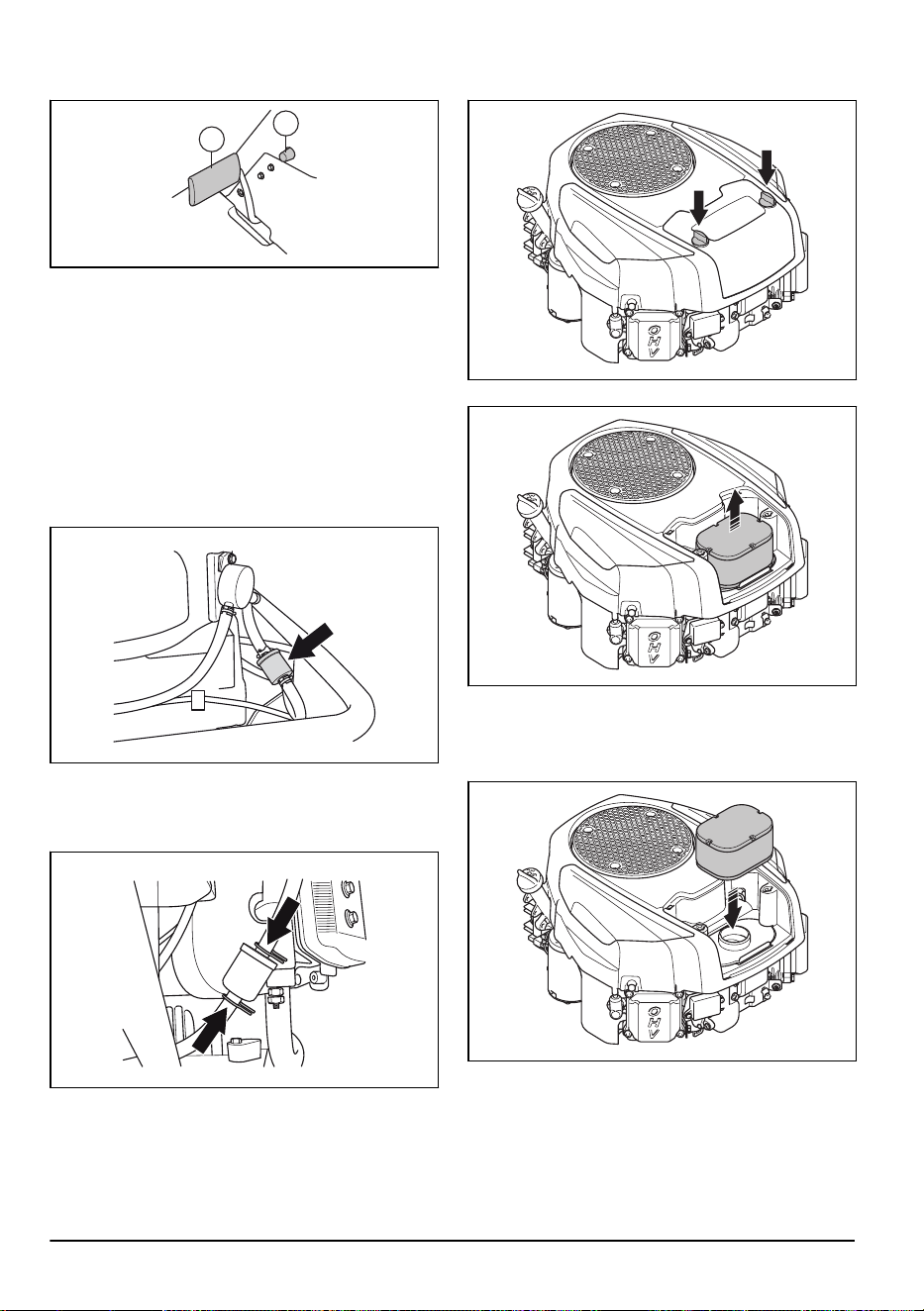 OHV

OHV

OHV