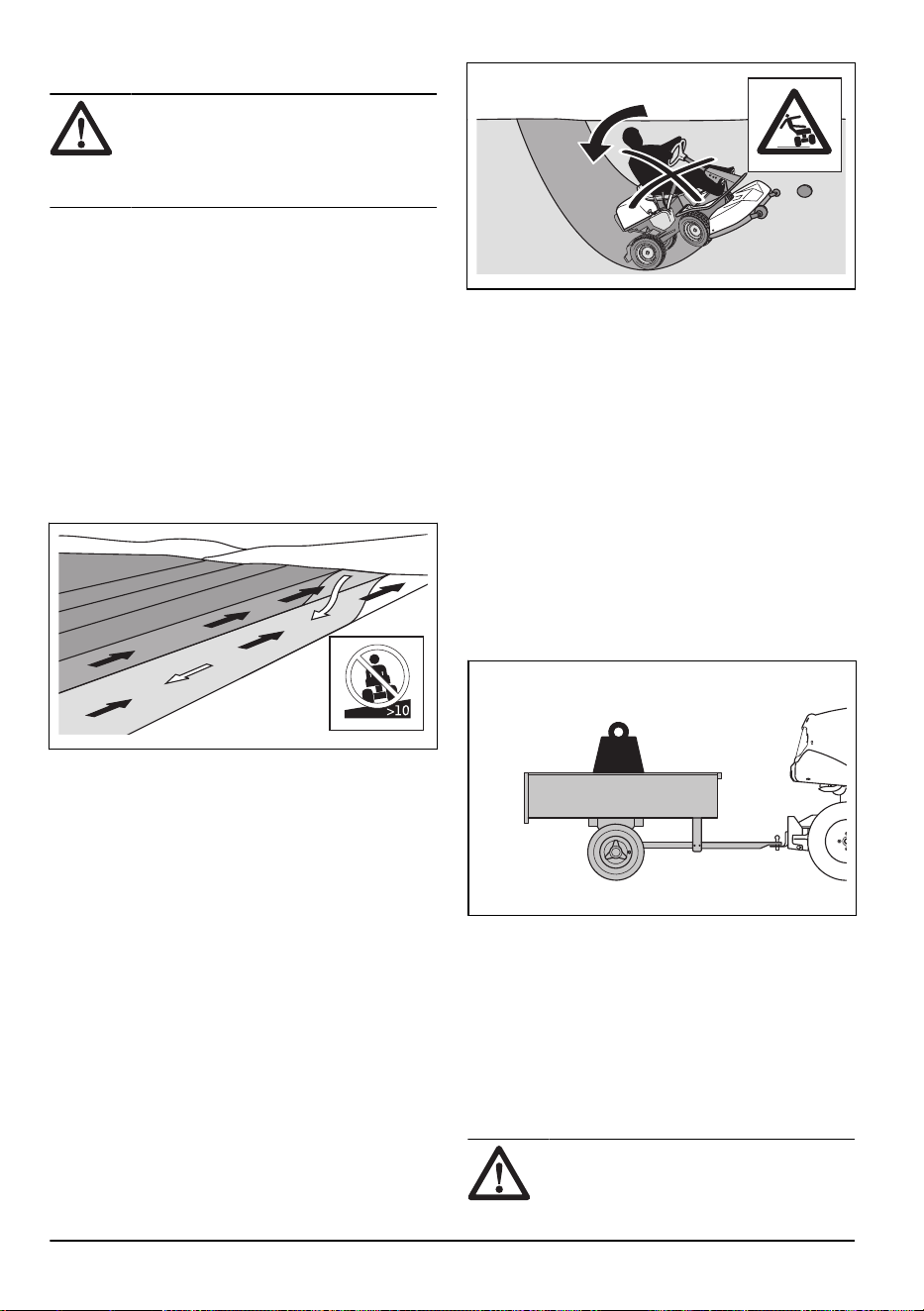 >10