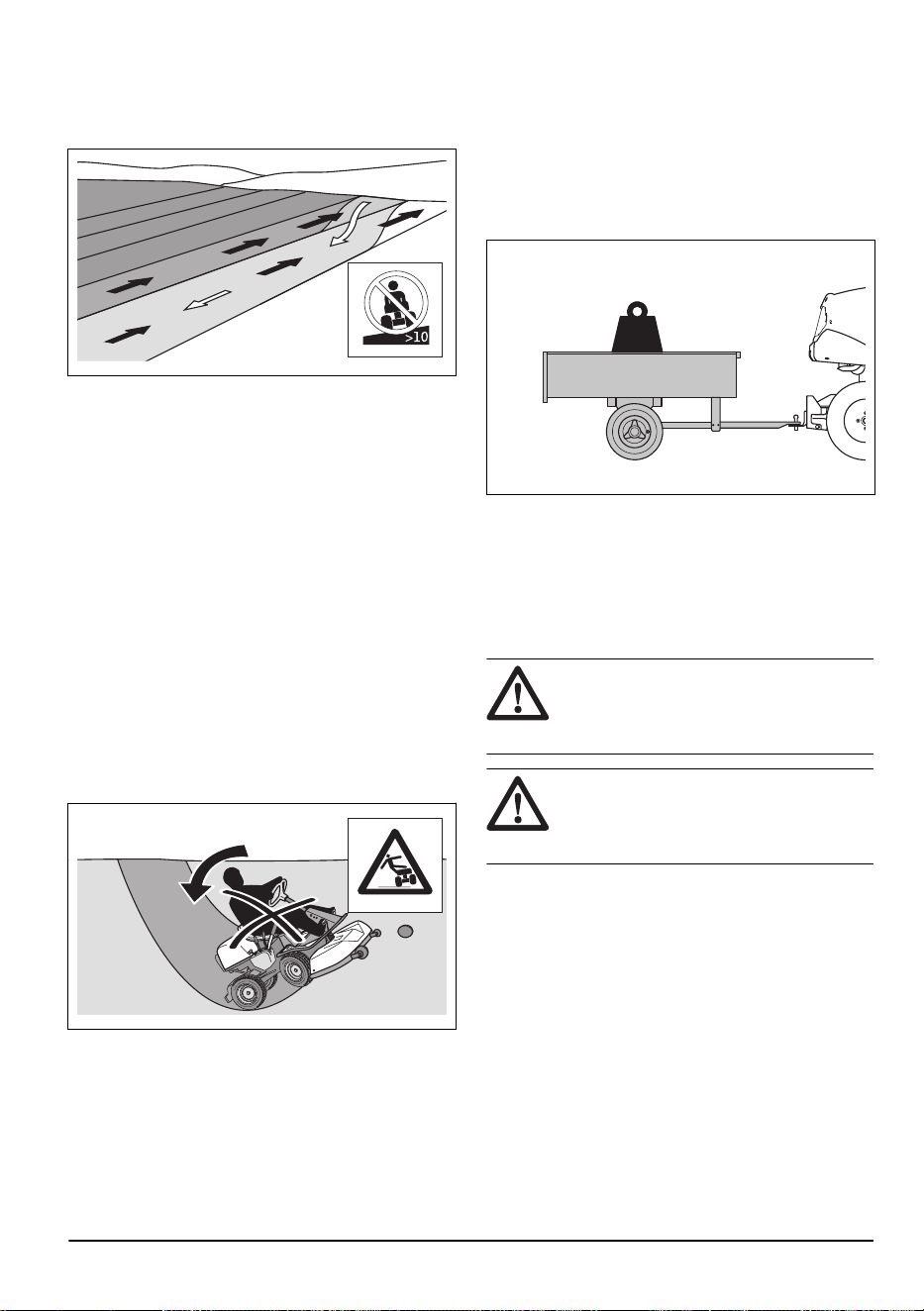 >10