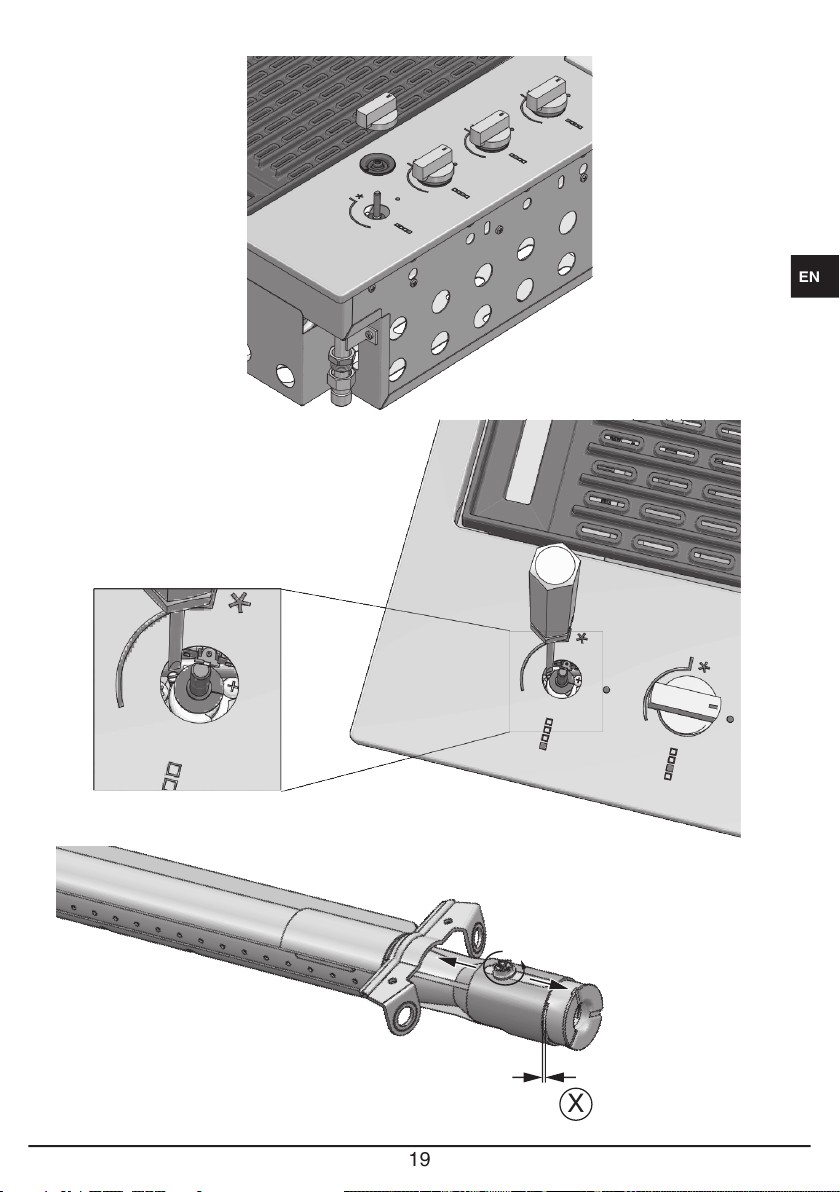 EN

X

19