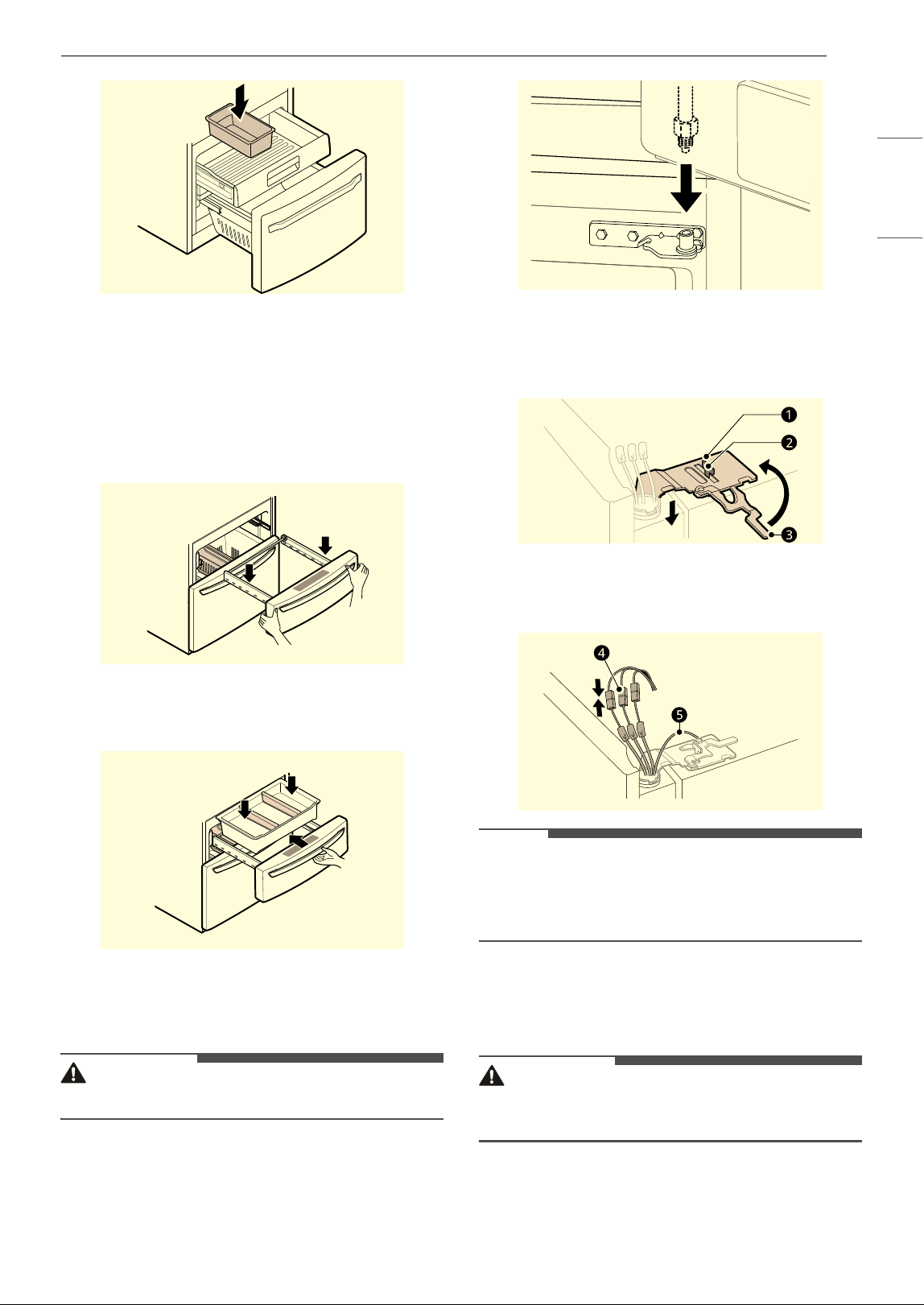 1

2

3

4

5