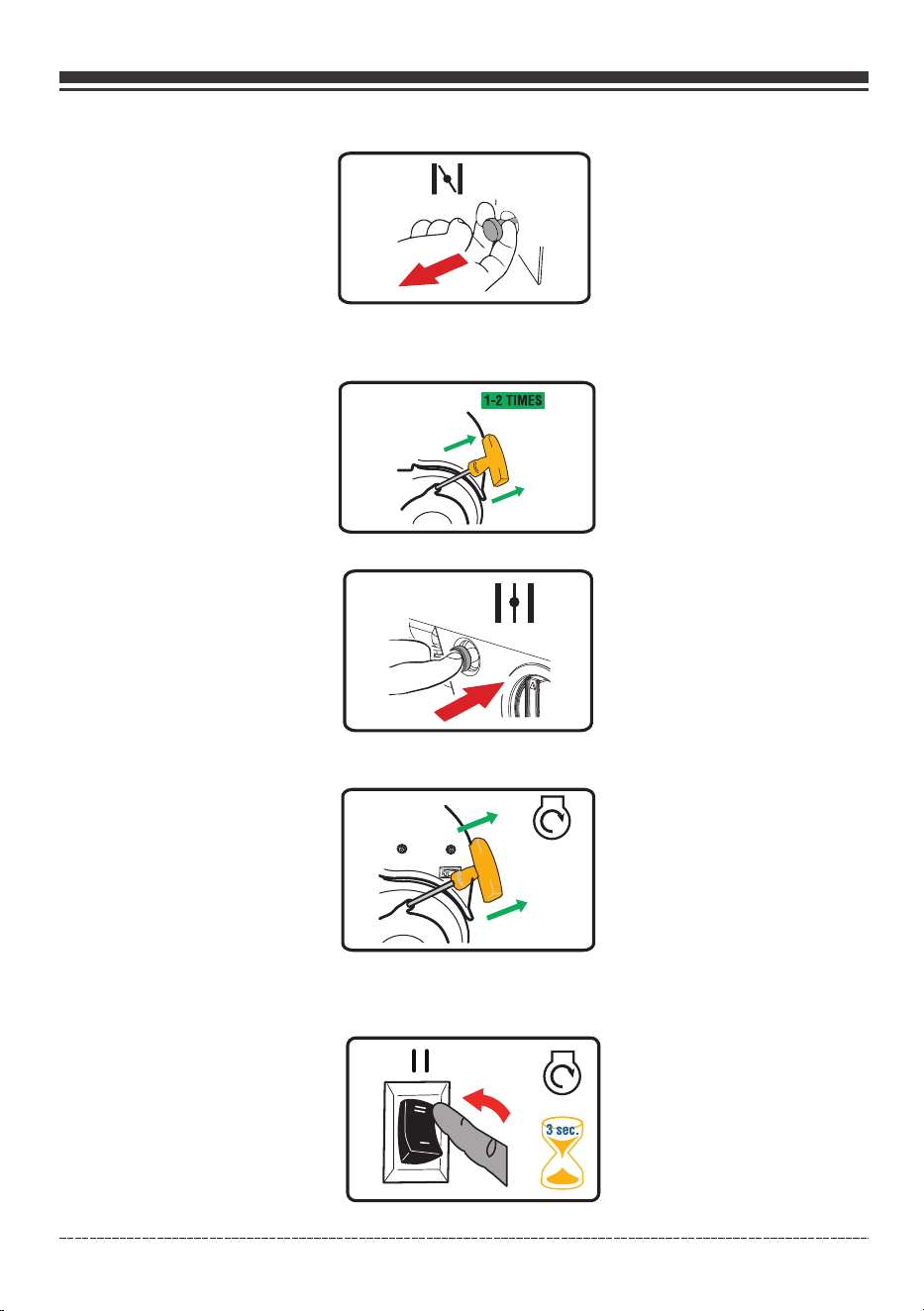 1-2 TIMES

3 sec.