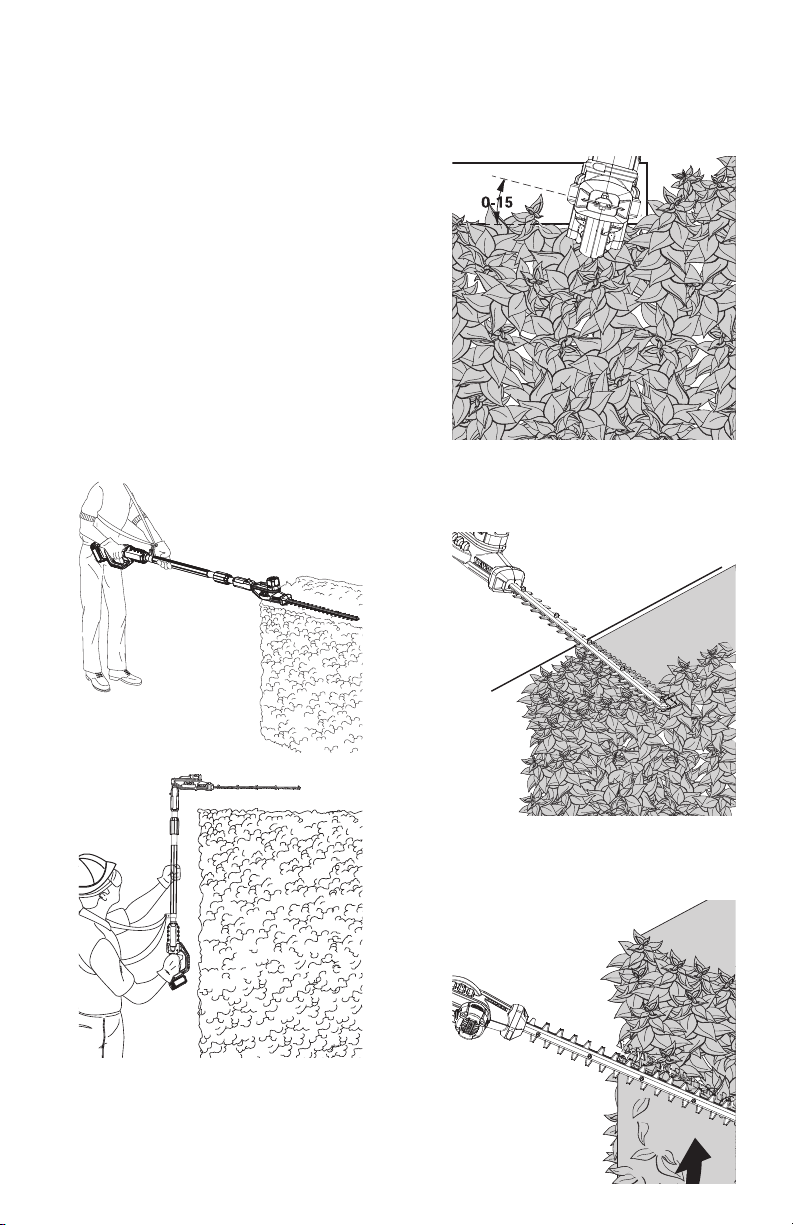 0-15