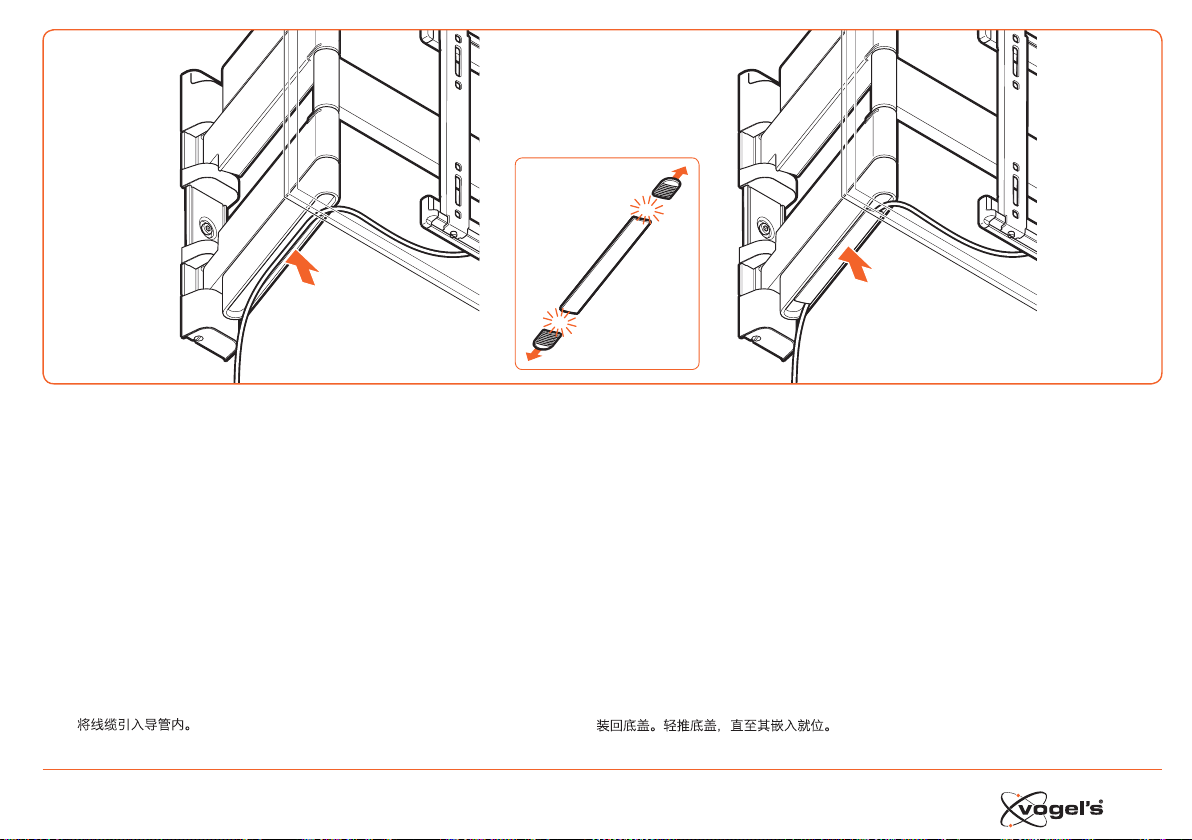 将线缆引入导管内。

装回底盖。轻推底盖，直至其嵌入就位。

vogel's