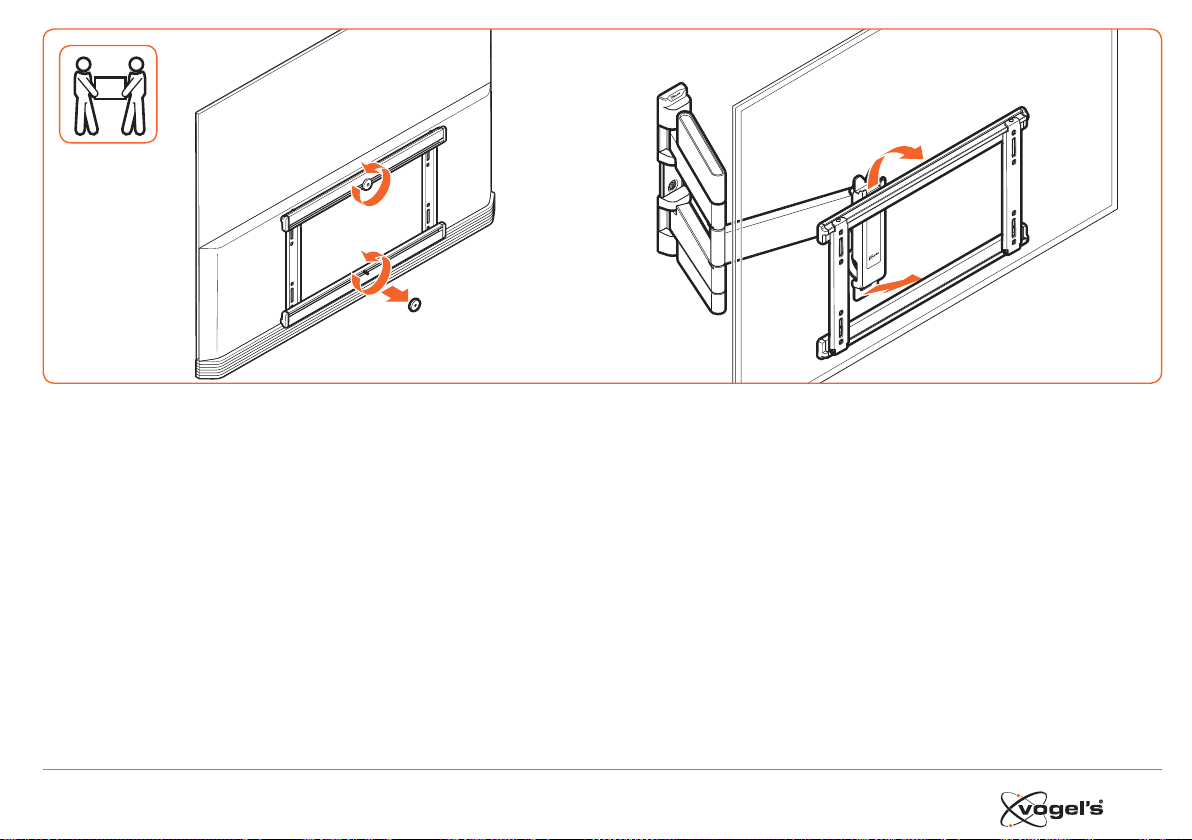 vogel's