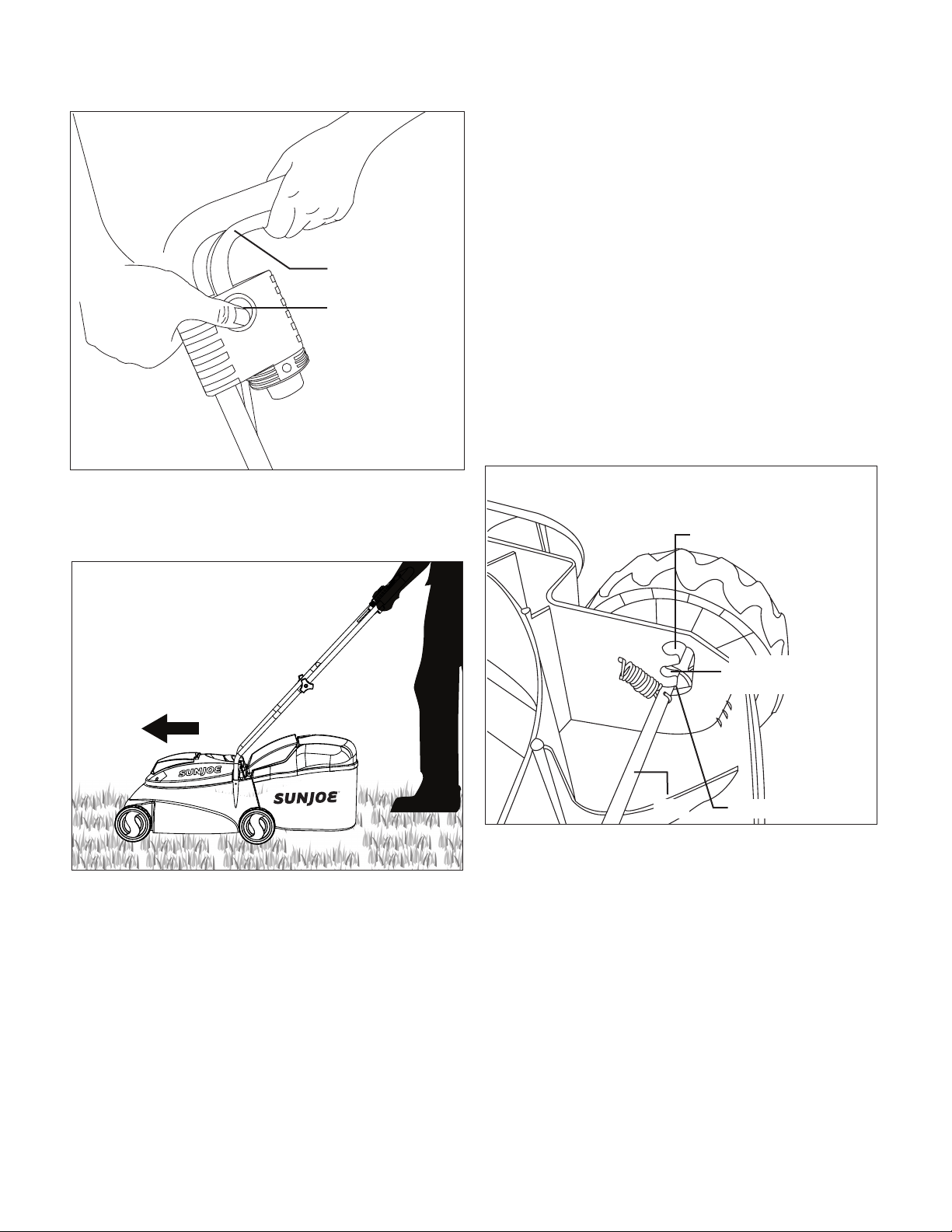 SUNJOE

SUNJOE